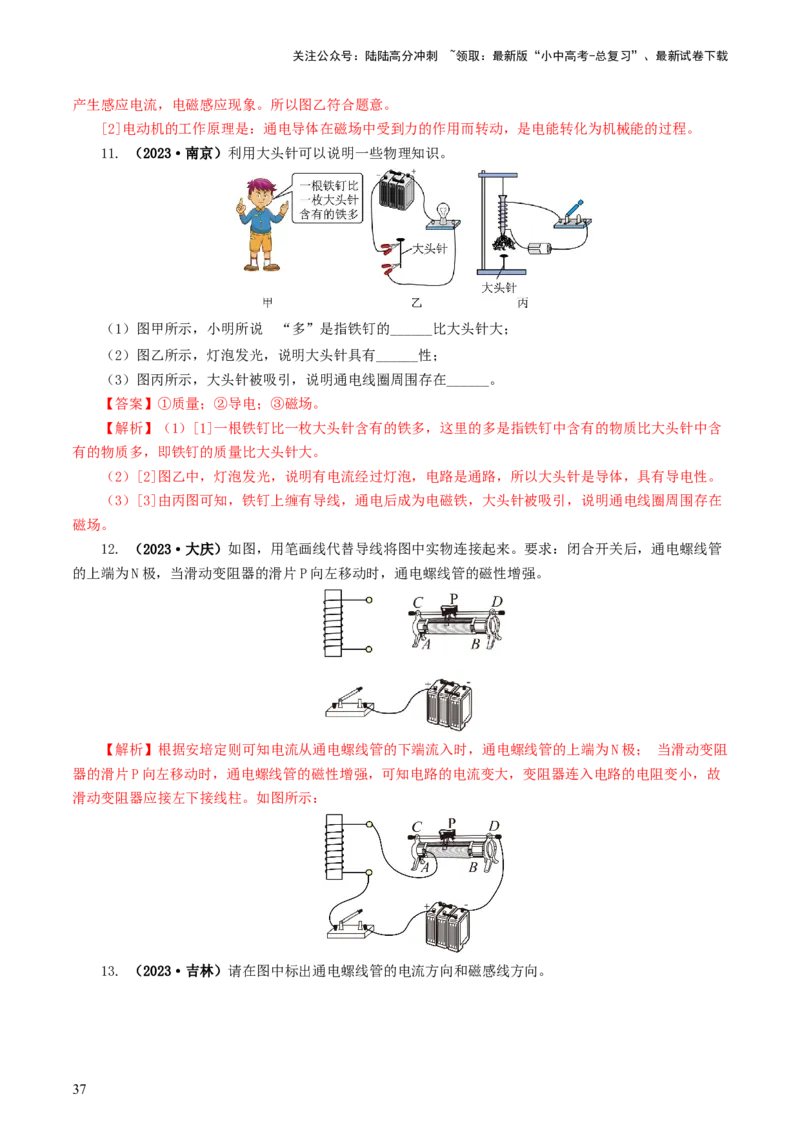 关注公众号：陆陆高分冲刺 ~领取：最新版“小中高考-总复习”、最新试卷下载

产生感应电流，电磁感应现象。所以图乙符合题意。

[2]电动机的工作原理是：通电导体在磁场中受到力的作用而转动，是电能转化为机械能的过程。

11. （2023·南京）利用大头针可以说明一些物理知识。

一根铁钉比一枚大头针含有的铁多

大头针

大头针

甲 乙 丙

（1）图甲所示，小明所说 “多”是指铁钉的______比大头针大；

（2）图乙所示，灯泡发光，说明大头针具有______性；

（3）图丙所示，大头针被吸引，说明通电线圈周围存在______。

【答案】①质量；②导电；③磁场。

【解析】（1）[1]一根铁钉比一枚大头针含有的铁多，这里的多是指铁钉中含有的物质比大头针中含有的物质多，即铁钉的质量比大头针大。

（2）[2]图乙中，灯泡发光，说明有电流经过灯泡，电路是通路，所以大头针是导体，具有导电性。

（3）[3]由丙图可知，铁钉上缠有导线，通电后成为电磁铁，大头针被吸引，说明通电线圈周围存在磁场。

12. （2023·大庆）如图，用笔画线代替导线将图中实物连接起来。要求：闭合开关后，通电螺线管的上端为N极，当滑动变阻器的滑片P向左移动时，通电螺线管的磁性增强。

C P D
A B

【解析】根据安培定则可知电流从通电螺线管的下端流入时，通电螺线管的上端为N极； 当滑动变阻器的滑片P向左移动时，通电螺线管的磁性增强，可知电路的电流变大，变阻器连入电路的电阻变小，故滑动变阻器应接左下接线柱。如图所示：

C P D
A B

13. （2023·吉林）请在图中标出通电螺线管的电流方向和磁感线方向。

37