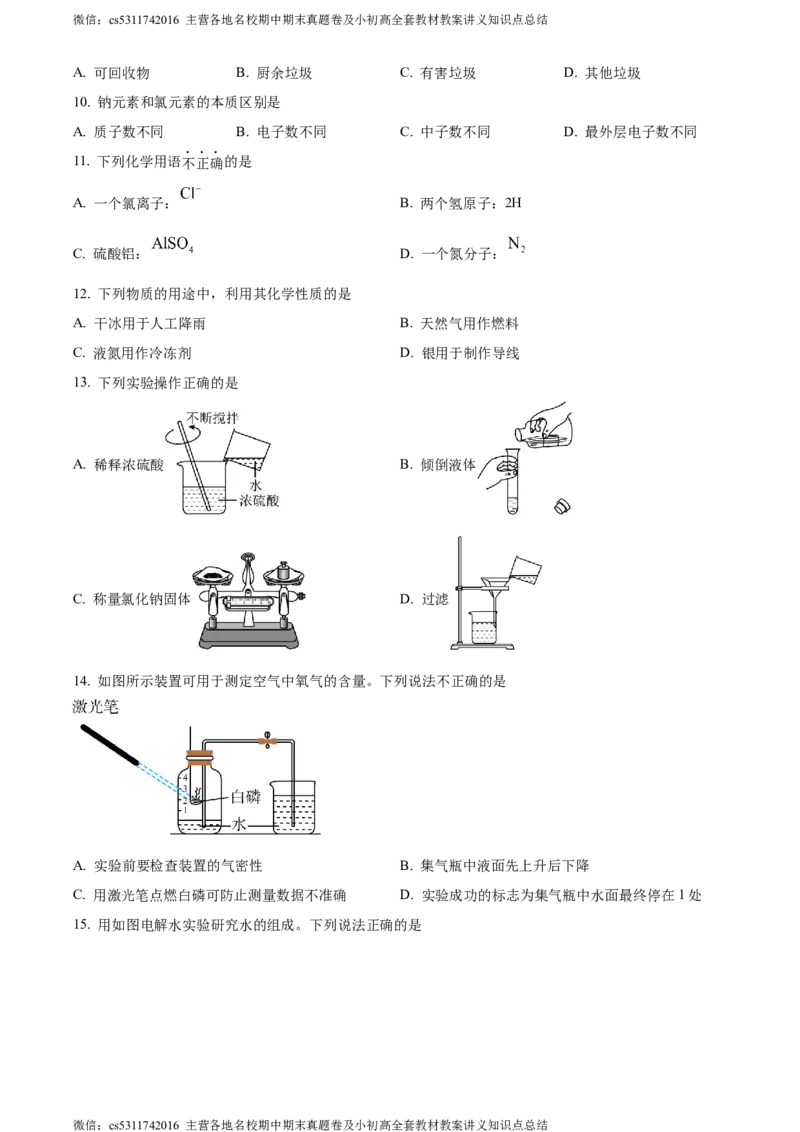 微信：cs5311742016 主营各地名校期中期末真题卷及小初高全套教材教案讲义知识点总结

A. 可回收物　　B. 厨余垃圾　　C. 有害垃圾　　D. 其他垃圾

10. 钠元素和氯元素的本质区别是

A. 质子数不同　　B. 电子数不同　　C. 中子数不同　　D. 最外层电子数不同

11. 下列化学用语不正确的是

A. 一个氯离子：$Cl^-$

B. 两个氢原子：2H

C. 硫酸铝：$AlSO_4$

D. 一个氮分子：$N_2$

12. 下列物质的用途中，利用其化学性质的是

A. 干冰用于人工降雨

B. 天然气用作燃料

C. 液氮用作冷冻剂

D. 银用于制作导线

13. 下列实验操作正确的是

A. 稀释浓硫酸

不断搅拌
水
浓硫酸

B. 倾倒液体

C. 称量氯化钠固体

D. 过滤

14. 如图所示装置可用于测定空气中氧气的含量。下列说法不正确的是

激光笔

4
3
2
1
白磷
水

A. 实验前要检查装置的气密性

B. 集气瓶中液面先上升后下降

C. 用激光笔点燃白磷可防止测量数据不准确

D. 实验成功的标志为集气瓶中水面最终停在 1 处

15. 用如图电解水实验研究水的组成。下列说法正确的是

微信：cs5311742016 主营各地名校期中期末真题卷及小初高全套教材教案讲义知识点总结