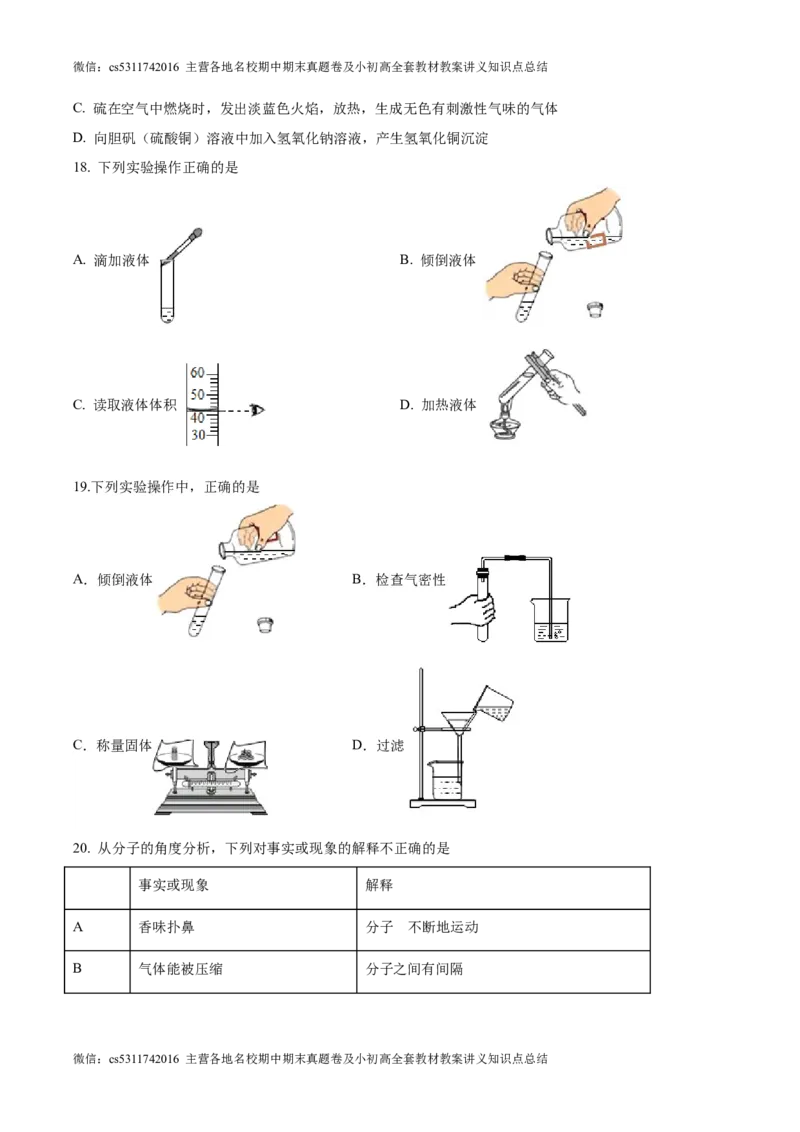 微信：cs5311742016 主营各地名校期中期末真题卷及小初高全套教材教案讲义知识点总结

C. 硫在空气中燃烧时，发出淡蓝色火焰，放热，生成无色有刺激性气味的气体

D. 向胆矾（硫酸铜）溶液中加入氢氧化钠溶液，产生氢氧化铜沉淀

18. 下列实验操作正确的是

A. 滴加液体

B. 倾倒液体

C. 读取液体体积

60
50
40
30

D. 加热液体

19.下列实验操作中，正确的是

A. 倾倒液体

B. 检查气密性

C. 称量固体

D. 过滤

20. 从分子的角度分析，下列对事实或现象的解释不正确的是

| | 事实或现象 | 解释 |
|---|---|---|
| A | 香味扑鼻 | 分子 不断地运动 |
| B | 气体能被压缩 | 分子之间有间隔 |

微信：cs5311742016 主营各地名校期中期末真题卷及小初高全套教材教案讲义知识点总结