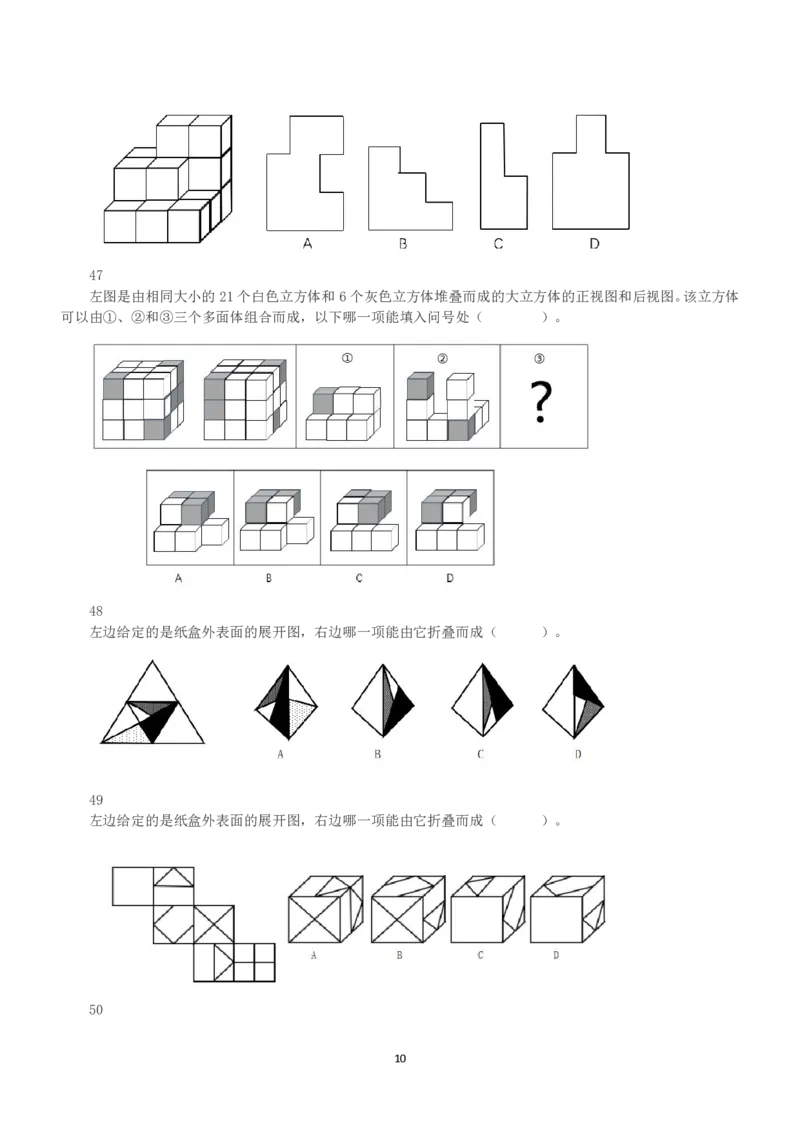 A B C D

47

左图是由相同大小的 21 个白色立方体和 6 个灰色立方体堆叠而成的大立方体的正视图和后视图。该立方体可以由①、②和③三个多面体组合而成，以下哪一项能填入问号处（ ）。

① ② ③

?

A B C D

48

左边给定的是纸盒外表面的展开图，右边哪一项能由它折叠而成（ ）。

A B C D

49

左边给定的是纸盒外表面的展开图，右边哪一项能由它折叠而成（ ）。

A B C D

50

10