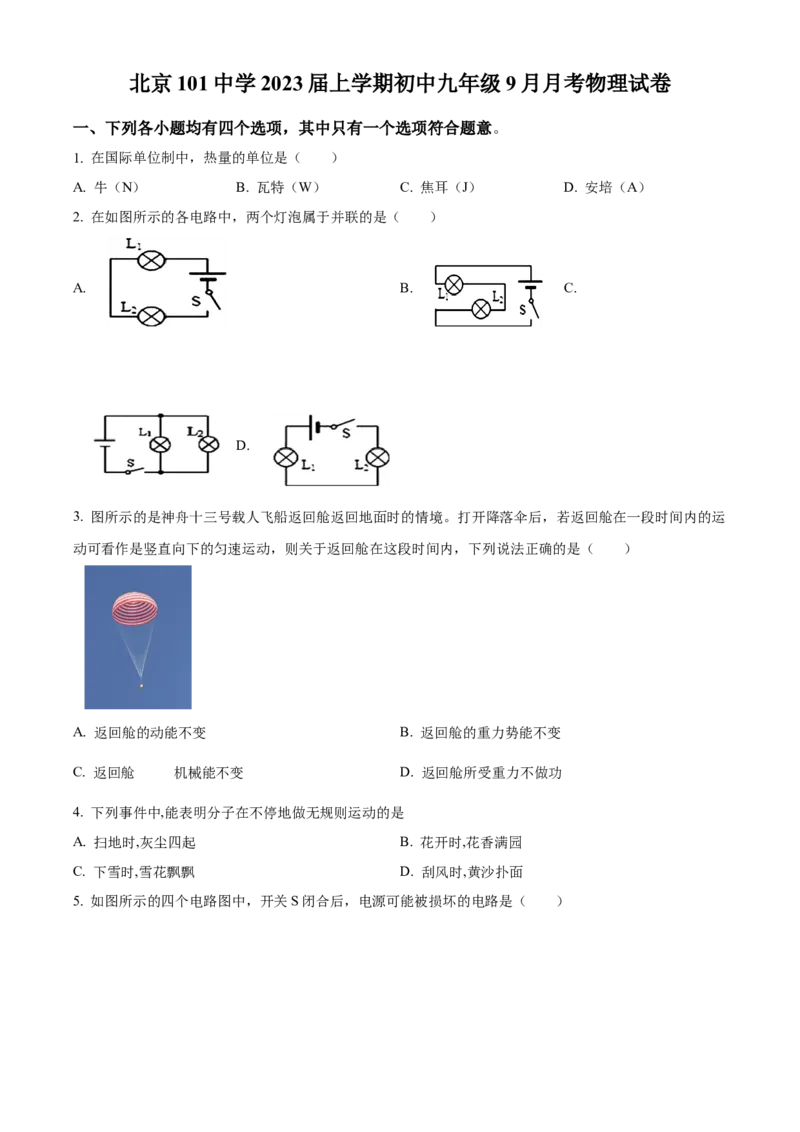 北京 101 中学 2023 届上学期初中九年级 9 月月考物理试卷

一、下列各小题均有四个选项，其中只有一个选项符合题意。

1. 在国际单位制中，热量的单位是（　　）

A. 牛（N）　　B. 瓦特（W）　　C. 焦耳（J）　　D. 安培（A）

2. 在如图所示的各电路中，两个灯泡属于并联的是（　　）

A. $L_1$ $L_2$ S　　B. $L_1$ $L_2$ S　　C.

$L_1$ $L_2$ S　D. S $L_1$ $L_2$

3. 图所示的是神舟十三号载人飞船返回舱返回地面时的情境。打开降落伞后，若返回舱在一段时间内的运动可看作是竖直向下的匀速运动，则关于返回舱在这段时间内，下列说法正确的是（　　）

A. 返回舱的动能不变　　B. 返回舱的重力势能不变

C. 返回舱　　机械能不变　　D. 返回舱所受重力不做功

4. 下列事件中,能表明分子在不停地做无规则运动的是

A. 扫地时,灰尘四起　　B. 花开时,花香满园

C. 下雪时,雪花飘飘　　D. 刮风时,黄沙扑面

5. 如图所示的四个电路图中，开关 S 闭合后，电源可能被损坏的电路是（　　）