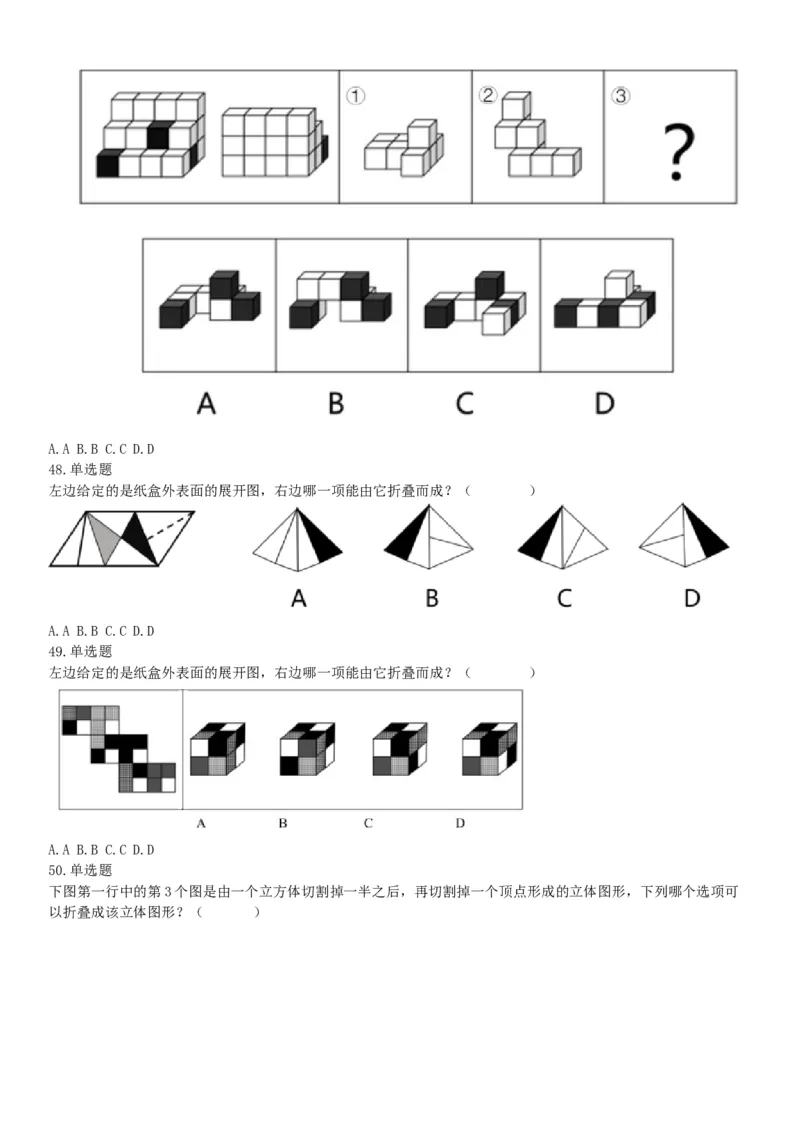 ①

②

③

?

A B C D

A. A B. B C. C D. D
48. 单选题
左边给定的是纸盒外表面的展开图，右边哪一项能由它折叠而成？（　　）

A B C D

A. A B. B C. C D. D
49. 单选题
左边给定的是纸盒外表面的展开图，右边哪一项能由它折叠而成？（　　）

A B C D

A. A B. B C. C D. D
50. 单选题
下图第一行中的第 3 个图是由一个立方体切割掉一半之后，再切割掉一个顶点形成的立体图形，下列哪个选项可以折叠成该立体图形？（　　）