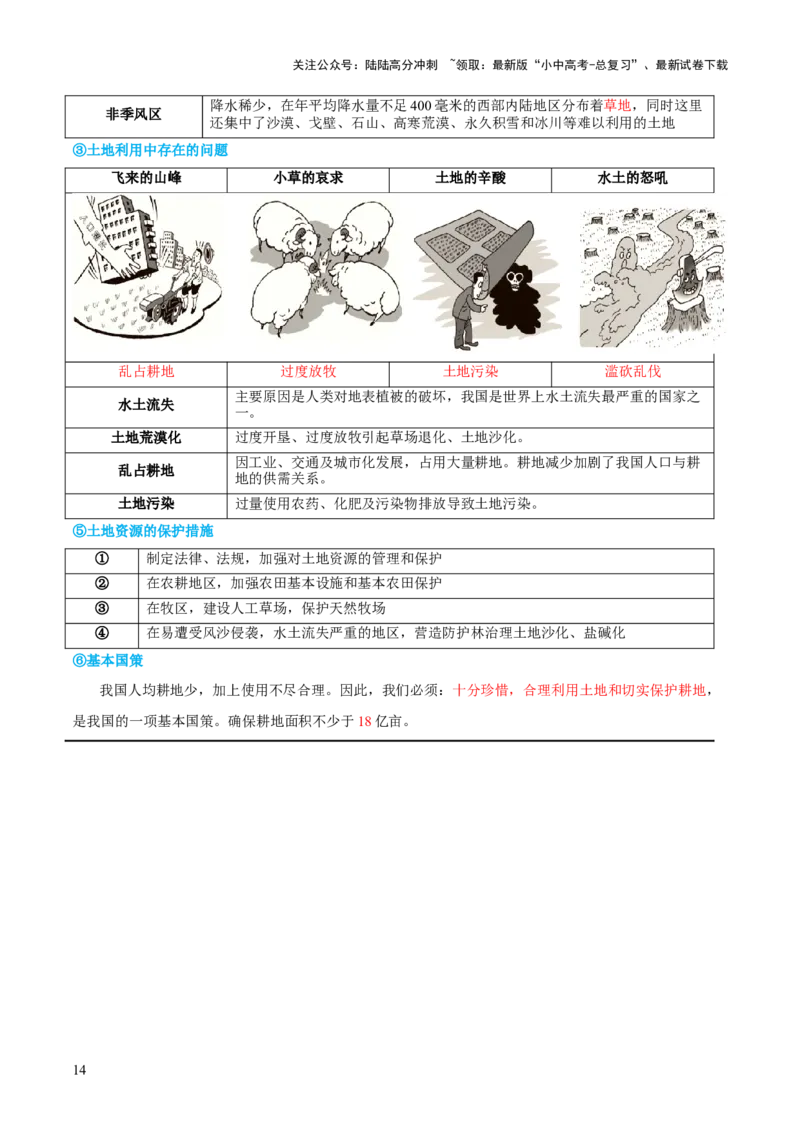 关注公众号：陆陆高分冲刺 ~领取：最新版“小中高考-总复习”、最新试卷下载

| 非季风区 | 降水稀少，在年平均降水量不足 400 毫米的西部内陆地区分布着草地，同时这里还集中了沙漠、戈壁、石山、高寒荒漠、永久积雪和冰川等难以利用的土地 |
|---|---|

③土地利用中存在的问题

| 飞来的山峰 | 小草的哀求 | 土地的辛酸 | 水土的怒吼 |
|---|---|---|---|
| 乱占耕地 | 过度放牧 | 土地污染 | 滥砍乱伐 |

| 水土流失 | 主要原因是人类对地表植被的破坏，我国是世界上水土流失最严重的国家之一。 |
|---|---|
| 土地荒漠化 | 过度开垦、过度放牧引起草场退化、土地沙化。 |
| 乱占耕地 | 因工业、交通及城市化发展，占用大量耕地。耕地减少加剧了我国人口与耕地的供需关系。 |
| 土地污染 | 过量使用农药、化肥及污染物排放导致土地污染。 |

⑤土地资源的保护措施

| ① | 制定法律、法规，加强对土地资源的管理和保护 |
|---|---|
| ② | 在农耕地区，加强农田基本设施和基本农田保护 |
| ③ | 在牧区，建设人工草场，保护天然牧场 |
| ④ | 在易遭受风沙侵袭，水土流失严重的地区，营造防护林治理土地沙化、盐碱化 |

⑥基本国策

我国人均耕地少，加上使用不尽合理。因此，我们必须：十分珍惜，合理利用土地和切实保护耕地，是我国的一项基本国策。确保耕地面积不少于 18 亿亩。

14