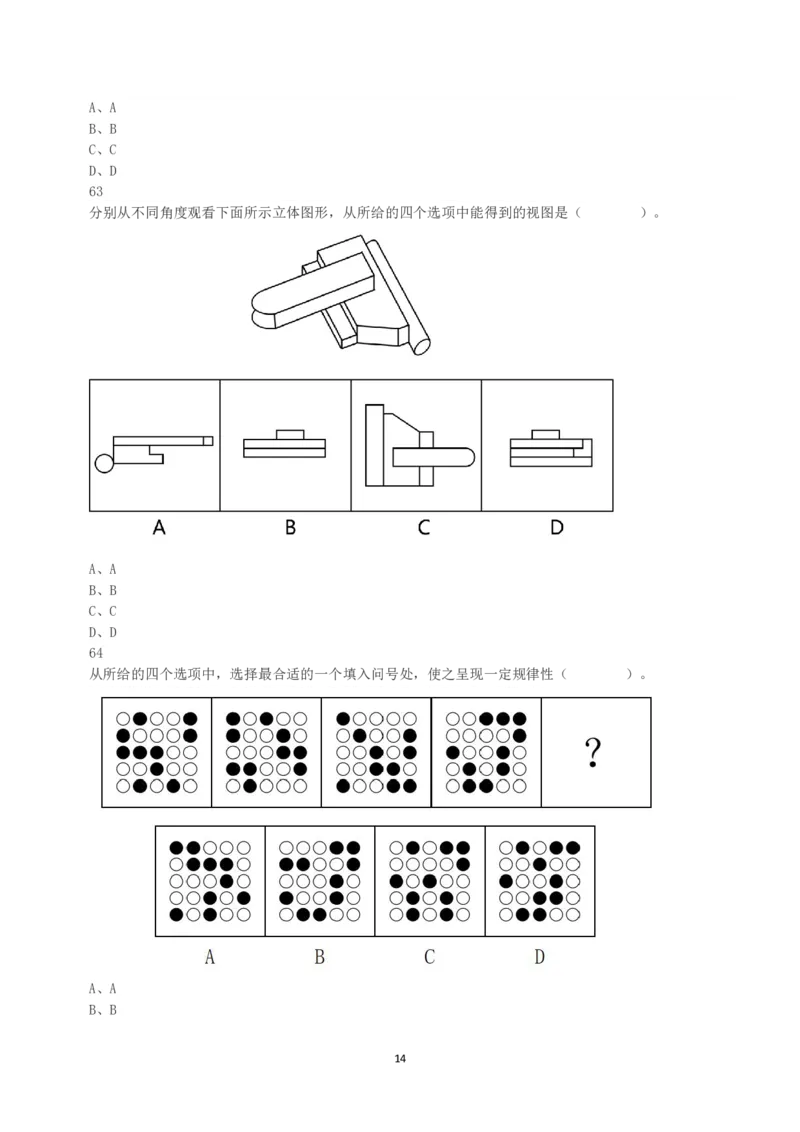 A、A
B、B
C、C
D、D
63
分别从不同角度观看下面所示立体图形，从所给的四个选项中能得到的视图是（ ）。

A B C D

A、A
B、B
C、C
D、D
64
从所给的四个选项中，选择最合适的一个填入问号处，使之呈现一定规律性（ ）。

?

A B C D

A、A
B、B

14