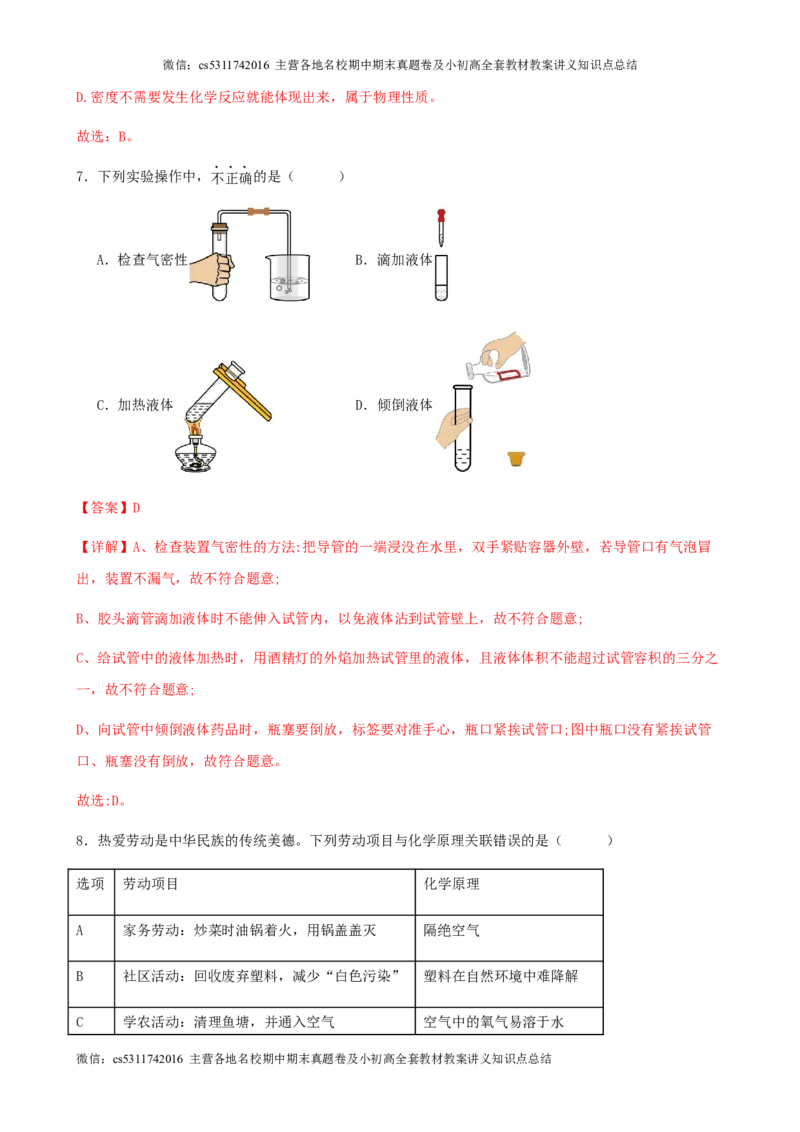 微信：cs5311742016 主营各地名校期中期末真题卷及小初高全套教材教案讲义知识点总结

D.密度不需要发生化学反应就能体现出来，属于物理性质。

故选：B。

7．下列实验操作中，不正确的是（　　）

A．检查气密性

B．滴加液体

C．加热液体

D．倾倒液体

【答案】D

【详解】A、检查装置气密性的方法:把导管的一端浸没在水里，双手紧贴容器外壁，若导管口有气泡冒出，装置不漏气，故不符合题意;

B、胶头滴管滴加液体时不能伸入试管内，以免液体沾到试管壁上，故不符合题意;

C、给试管中的液体加热时，用酒精灯的外焰加热试管里的液体，且液体体积不能超过试管容积的三分之一，故不符合题意;

D、向试管中倾倒液体药品时，瓶塞要倒放，标签要对准手心，瓶口紧挨试管口;图中瓶口没有紧挨试管口、瓶塞没有倒放，故符合题意。

故选:D。

8．热爱劳动是中华民族的传统美德。下列劳动项目与化学原理关联错误的是（　　）

| 选项 | 劳动项目 | 化学原理 |
|---|---|---|
| A | 家务劳动：炒菜时油锅着火，用锅盖盖灭 | 隔绝空气 |
| B | 社区活动：回收废弃塑料，减少“白色污染” | 塑料在自然环境中难降解 |
| C | 学农活动：清理鱼塘，并通入空气 | 空气中的氧气易溶于水 |

微信：cs5311742016 主营各地名校期中期末真题卷及小初高全套教材教案讲义知识点总结