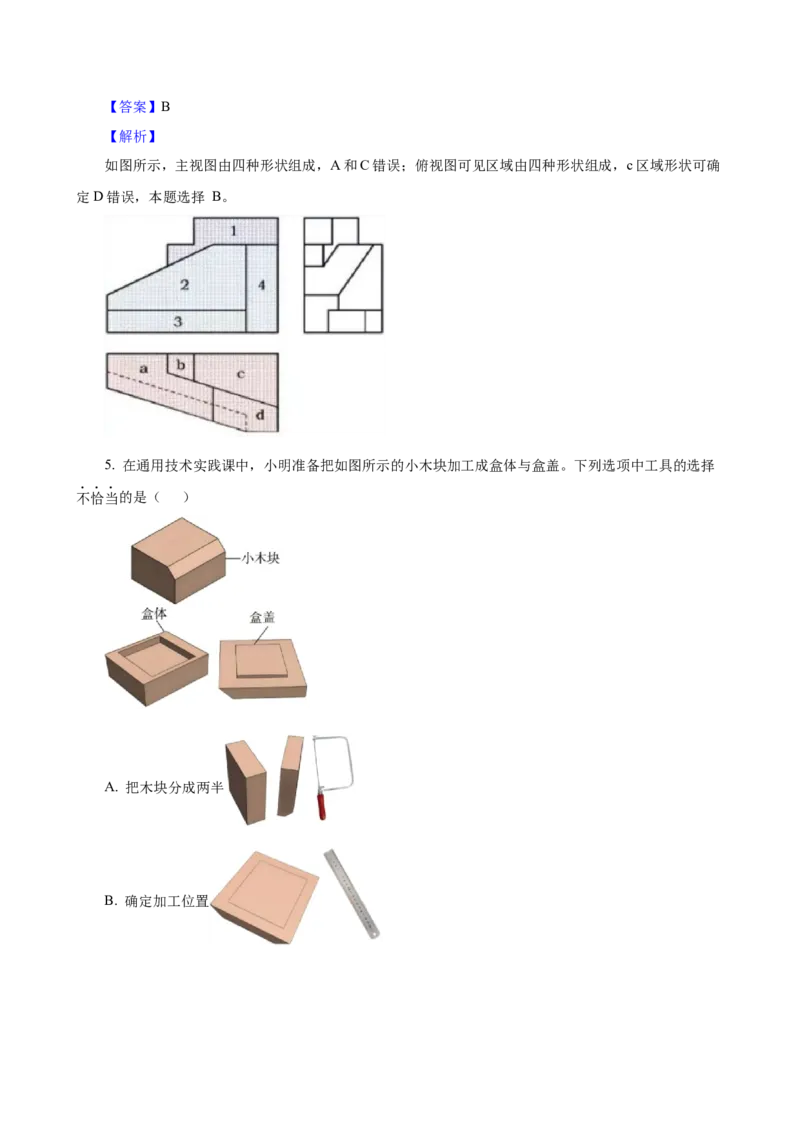 【答案】B

【解析】

如图所示，主视图由四种形状组成，A 和 C 错误；俯视图可见区域由四种形状组成，c 区域形状可确定 D 错误，本题选择 B。

1
2
4
3

a
b
c
d

5. 在通用技术实践课中，小明准备把如图所示的小木块加工成盒体与盒盖。下列选项中工具的选择不恰当的是（　）

小木块
盒体
盒盖

A. 把木块分成两半

B. 确定加工位置