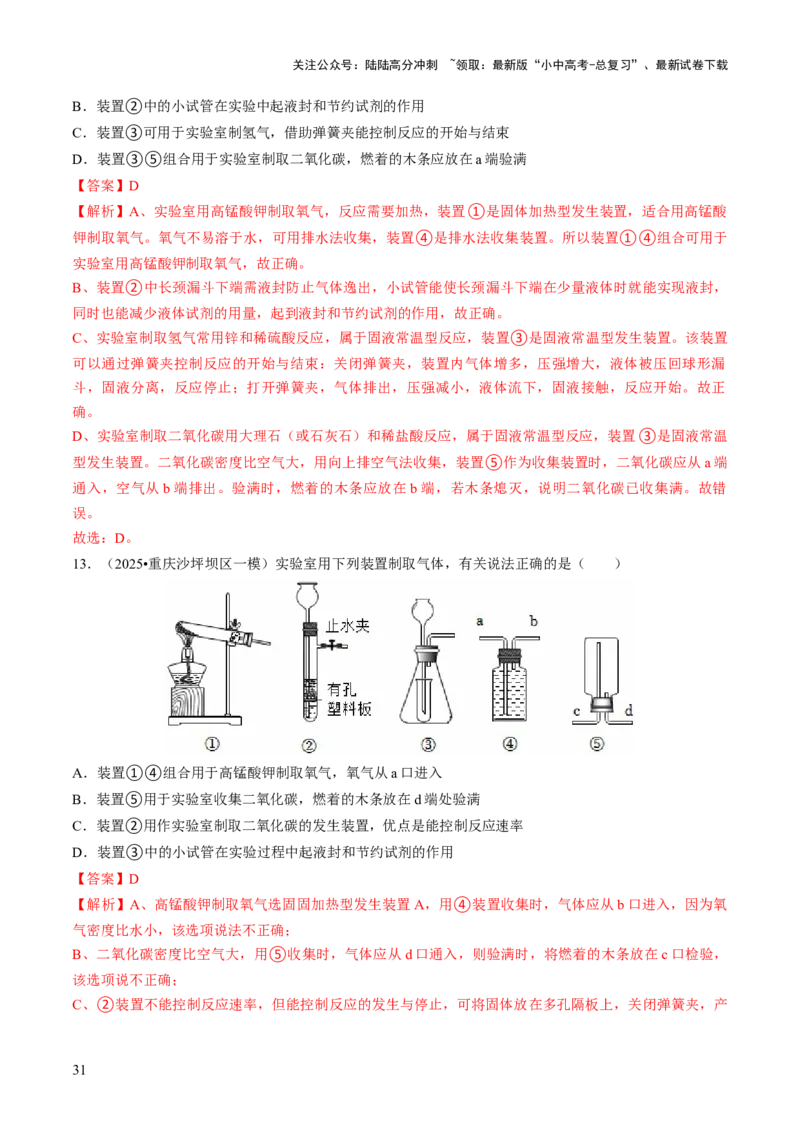 关注公众号：陆陆高分冲刺 ~领取：最新版“小中高考-总复习”、最新试卷下载

B．装置②中的小试管在实验中起液封和节约试剂的作用
C．装置③可用于实验室制氢气，借助弹簧夹能控制反应的开始与结束
D．装置③⑤组合用于实验室制取二氧化碳，燃着的木条应放在 a 端验满

【答案】D
【解析】A、实验室用高锰酸钾制取氧气，反应需要加热，装置①是固体加热型发生装置，适合用高锰酸钾制取氧气。氧气不易溶于水，可用排水法收集，装置④是排水法收集装置。所以装置①④组合可用于实验室用高锰酸钾制取氧气，故正确。
B、装置②中长颈漏斗下端需液封防止气体逸出，小试管能使长颈漏斗下端在少量液体时就能实现液封，同时也能减少液体试剂的用量，起到液封和节约试剂的作用，故正确。
C、实验室制取氢气常用锌和稀硫酸反应，属于固液常温型反应，装置③是固液常温型发生装置。该装置可以通过弹簧夹控制反应的开始与结束：关闭弹簧夹，装置内气体增多，压强增大，液体被压回球形漏斗，固液分离，反应停止；打开弹簧夹，气体排出，压强减小，液体流下，固液接触，反应开始。故正确。
D、实验室制取二氧化碳用大理石（或石灰石）和稀盐酸反应，属于固液常温型反应，装置③是固液常温型发生装置。二氧化碳密度比空气大，用向上排空气法收集，装置⑤作为收集装置时，二氧化碳应从 a 端通入，空气从 b 端排出。验满时，燃着的木条应放在 b 端，若木条熄灭，说明二氧化碳已收集满。故错误。
故选：D。

13．（2025•重庆沙坪坝区一模）实验室用下列装置制取气体，有关说法正确的是（　　）

止水夹
有孔塑料板
a　b
c　d
①　②　③　④　⑤

A．装置①④组合用于高锰酸钾制取氧气，氧气从 a 口进入
B．装置⑤用于实验室收集二氧化碳，燃着的木条放在 d 端处验满
C．装置②用作实验室制取二氧化碳的发生装置，优点是能控制反应速率
D．装置③中的小试管在实验过程中起液封和节约试剂的作用

【答案】D
【解析】A、高锰酸钾制取氧气选固固加热型发生装置 A，用④装置收集时，气体应从 b 口进入，因为氧气密度比水小，该选项说法不正确；
B、二氧化碳密度比空气大，用⑤收集时，气体应从 d 口通入，则验满时，将燃着的木条放在 c 口检验，该选项说不正确；
C、②装置不能控制反应速率，但能控制反应的发生与停止，可将固体放在多孔隔板上，关闭弹簧夹，产

31