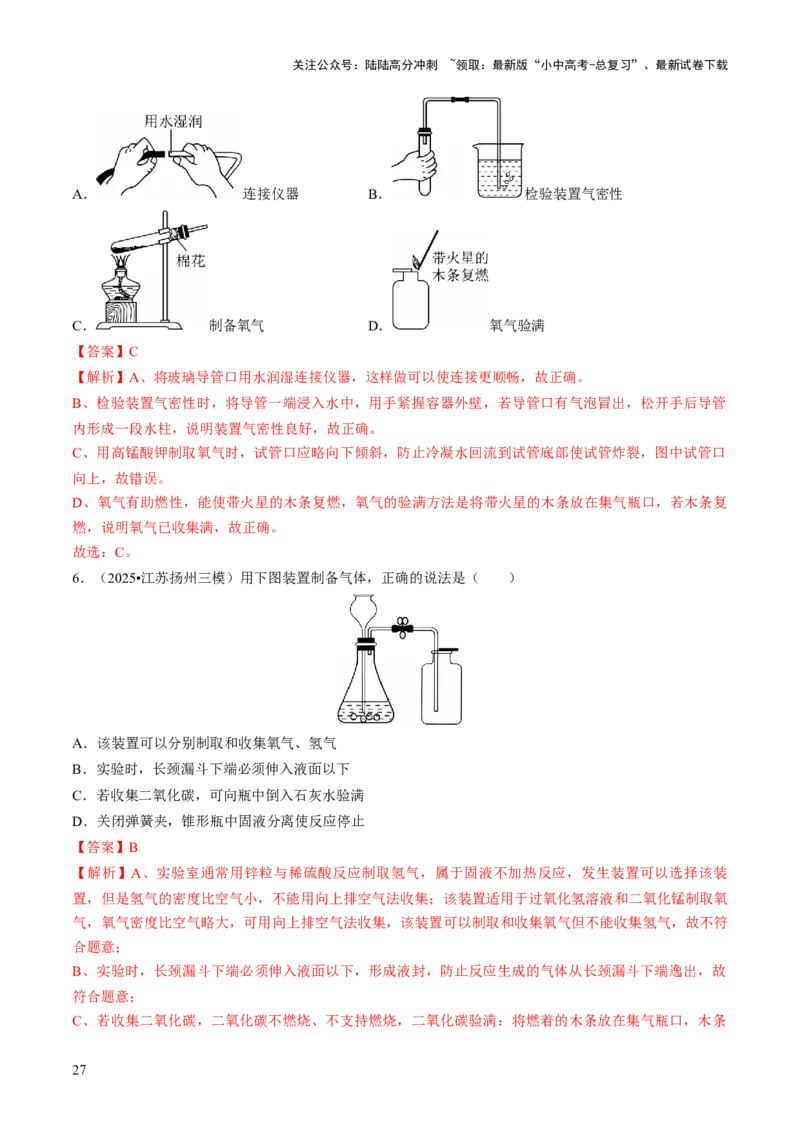 关注公众号：陆陆高分冲刺 ~领取：最新版“小中高考-总复习”、最新试卷下载

用水湿润

A. 连接仪器

B. 检验装置气密性

棉花

C. 制备氧气

带火星的木条复燃

D. 氧气验满

【答案】C

【解析】A、将玻璃导管口用水润湿连接仪器，这样做可以使连接更顺畅，故正确。

B、检验装置气密性时，将导管一端浸入水中，用手紧握容器外壁，若导管口有气泡冒出，松开手后导管内形成一段水柱，说明装置气密性良好，故正确。

C、用高锰酸钾制取氧气时，试管口应略向下倾斜，防止冷凝水回流到试管底部使试管炸裂，图中试管口向上，故错误。

D、氧气有助燃性，能使带火星的木条复燃，氧气的验满方法是将带火星的木条放在集气瓶口，若木条复燃，说明氧气已收集满，故正确。

故选：C。

6．（2025•江苏扬州三模）用下图装置制备气体，正确的说法是（　　）

A．该装置可以分别制取和收集氧气、氢气

B．实验时，长颈漏斗下端必须伸入液面以下

C．若收集二氧化碳，可向瓶中倒入石灰水验满

D．关闭弹簧夹，锥形瓶中固液分离使反应停止

【答案】B

【解析】A、实验室通常用锌粒与稀硫酸反应制取氢气，属于固液不加热反应，发生装置可以选择该装置，但是氢气的密度比空气小，不能用向上排空气法收集；该装置适用于过氧化氢溶液和二氧化锰制取氧气，氧气密度比空气略大，可用向上排空气法收集，该装置可以制取和收集氧气但不能收集氢气，故不符合题意；

B、实验时，长颈漏斗下端必须伸入液面以下，形成液封，防止反应生成的气体从长颈漏斗下端逸出，故符合题意；

C、若收集二氧化碳，二氧化碳不燃烧、不支持燃烧，二氧化碳验满：将燃着的木条放在集气瓶口，木条

27