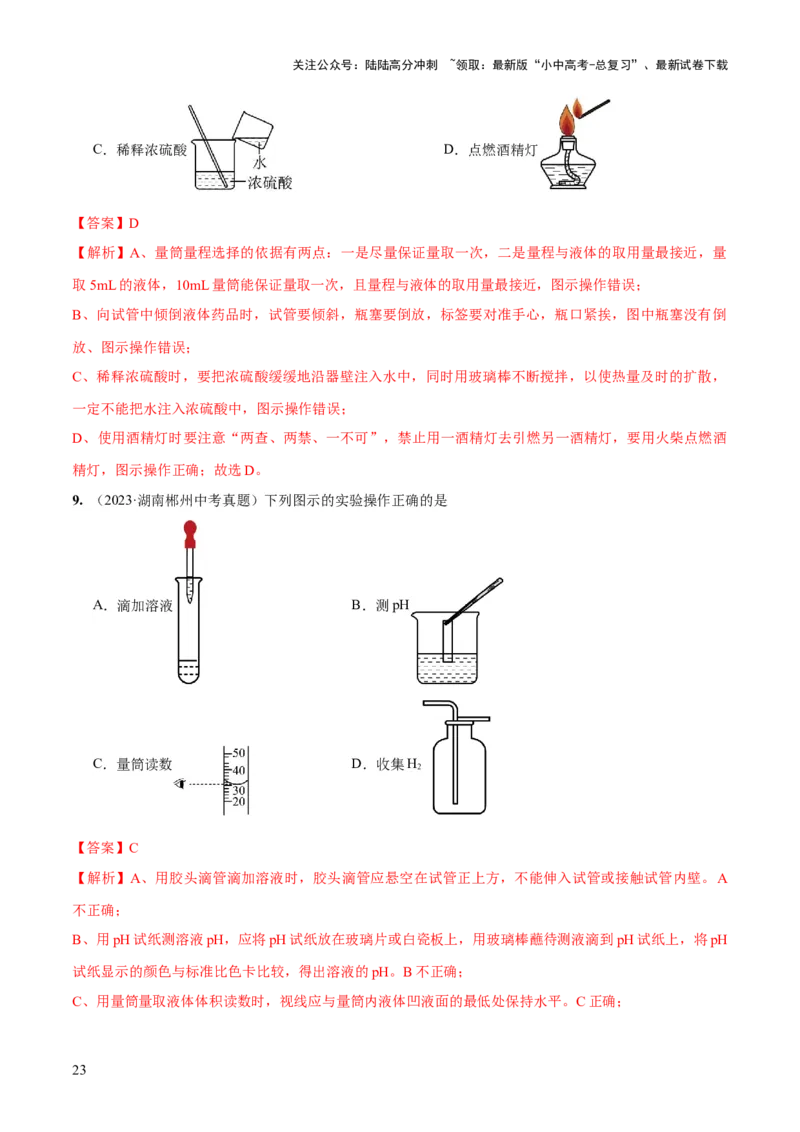 关注公众号：陆陆高分冲刺 ~领取：最新版“小中高考-总复习”、最新试卷下载

C．稀释浓硫酸

水

浓硫酸

D．点燃酒精灯

【答案】D

【解析】A、量筒量程选择的依据有两点：一是尽量保证量取一次，二是量程与液体的取用量最接近，量取 5mL 的液体，10mL 量筒能保证量取一次，且量程与液体的取用量最接近，图示操作错误；

B、向试管中倾倒液体药品时，试管要倾斜，瓶塞要倒放，标签要对准手心，瓶口紧挨，图中瓶塞没有倒放、图示操作错误；

C、稀释浓硫酸时，要把浓硫酸缓缓地沿器壁注入水中，同时用玻璃棒不断搅拌，以使热量及时的扩散，一定不能把水注入浓硫酸中，图示操作错误；

D、使用酒精灯时要注意“两查、两禁、一不可”，禁止用一酒精灯去引燃另一酒精灯，要用火柴点燃酒精灯，图示操作正确；故选 D。

9.（2023·湖南郴州中考真题）下列图示的实验操作正确的是

A．滴加溶液

B．测 pH

C．量筒读数

50
40
30
20

D．收集 $H_2$

【答案】C

【解析】A、用胶头滴管滴加溶液时，胶头滴管应悬空在试管正上方，不能伸入试管或接触试管内壁。A 不正确；

B、用 pH 试纸测溶液 pH，应将 pH 试纸放在玻璃片或白瓷板上，用玻璃棒蘸待测液滴到 pH 试纸上，将 pH 试纸显示的颜色与标准比色卡比较，得出溶液的 pH。B 不正确；

C、用量筒量取液体体积读数时，视线应与量筒内液体凹液面的最低处保持水平。C 正确；

23