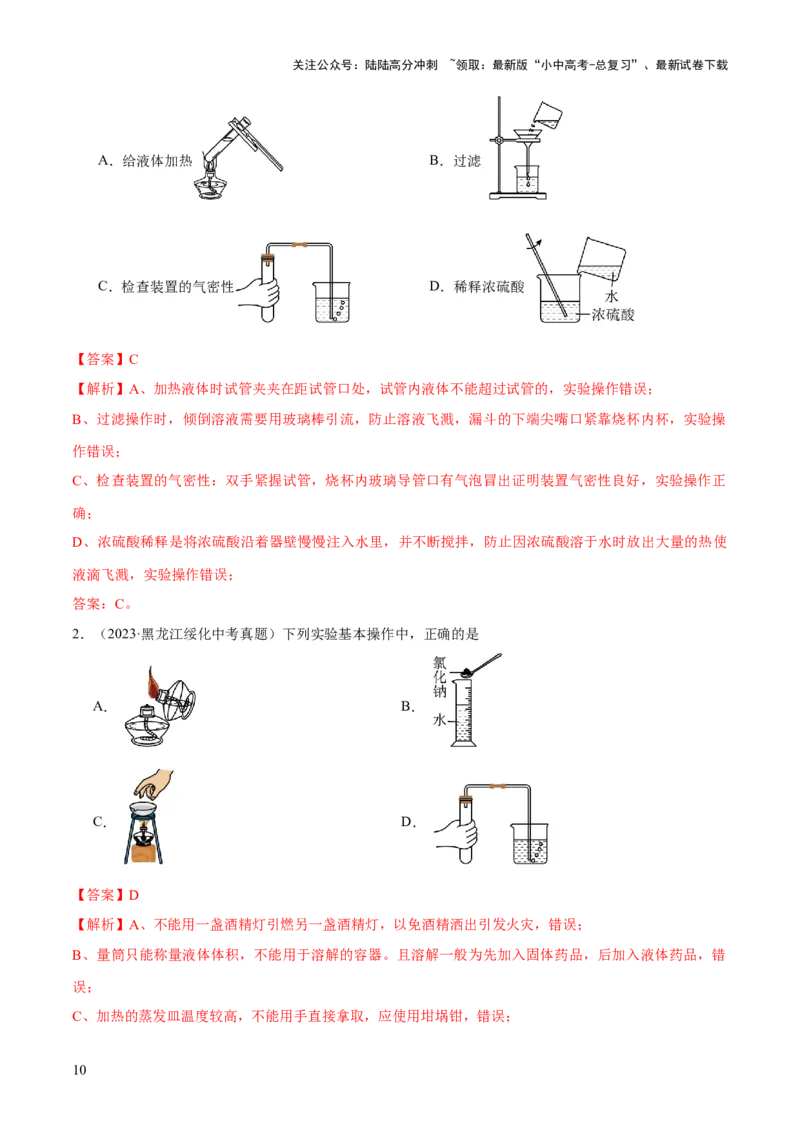 关注公众号：陆陆高分冲刺 ~领取：最新版“小中高考-总复习”、最新试卷下载

A．给液体加热

B．过滤

C．检查装置的气密性

D．稀释浓硫酸

水

浓硫酸

【答案】C

【解析】A、加热液体时试管夹夹在距试管口处，试管内液体不能超过试管的，实验操作错误；

B、过滤操作时，倾倒溶液需要用玻璃棒引流，防止溶液飞溅，漏斗的下端尖嘴口紧靠烧杯内杯，实验操作错误；

C、检查装置的气密性：双手紧握试管，烧杯内玻璃导管口有气泡冒出证明装置气密性良好，实验操作正确；

D、浓硫酸稀释是将浓硫酸沿着器壁慢慢注入水里，并不断搅拌，防止因浓硫酸溶于水时放出大量的热使液滴飞溅，实验操作错误；

答案：C。

2．（2023·黑龙江绥化中考真题）下列实验基本操作中，正确的是

A.

B.

氯化钠

水

C.

D.

【答案】D

【解析】A、不能用一盏酒精灯引燃另一盏酒精灯，以免酒精洒出引发火灾，错误；

B、量筒只能称量液体体积，不能用于溶解的容器。且溶解一般为先加入固体药品，后加入液体药品，错误；

C、加热的蒸发皿温度较高，不能用手直接拿取，应使用坩埚钳，错误；

10