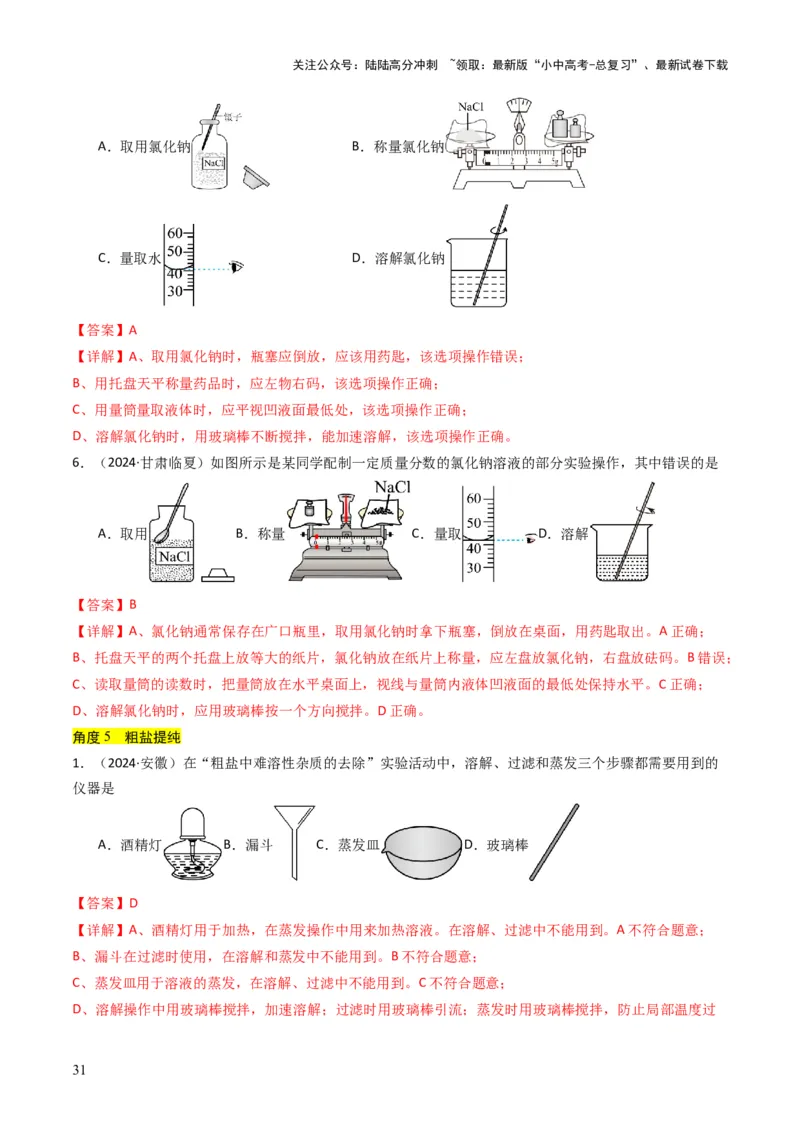 关注公众号：陆陆高分冲刺 ~领取：最新版“小中高考-总复习”、最新试卷下载

A．取用氯化钠 镊子 NaCl

B．称量氯化钠 NaCl

C．量取水 60 50 40 30

D．溶解氯化钠

【答案】A

【详解】A、取用氯化钠时，瓶塞应倒放，应该用药匙，该选项操作错误；

B、用托盘天平称量药品时，应左物右码，该选项操作正确；

C、用量筒量取液体时，应平视凹液面最低处，该选项操作正确；

D、溶解氯化钠时，用玻璃棒不断搅拌，能加速溶解，该选项操作正确。

6．（2024·甘肃临夏）如图所示是某同学配制一定质量分数的氯化钠溶液的部分实验操作，其中错误的是

A．取用 NaCl B．称量 NaCl C．量取 60 50 40 30 D．溶解

【答案】B

【详解】A、氯化钠通常保存在广口瓶里，取用氯化钠时拿下瓶塞，倒放在桌面，用药匙取出。A 正确；

B、托盘天平的两个托盘上放等大的纸片，氯化钠放在纸片上称量，应左盘放氯化钠，右盘放砝码。B 错误；

C、读取量筒的读数时，把量筒放在水平桌面上，视线与量筒内液体凹液面的最低处保持水平。C 正确；

D、溶解氯化钠时，应用玻璃棒按一个方向搅拌。D 正确。

角度 5 粗盐提纯

1．（2024·安徽）在“粗盐中难溶性杂质的去除”实验活动中，溶解、过滤和蒸发三个步骤都需要用到的仪器是

A．酒精灯 B．漏斗 C．蒸发皿 D．玻璃棒

【答案】D

【详解】A、酒精灯用于加热，在蒸发操作中用来加热溶液。在溶解、过滤中不能用到。A 不符合题意；

B、漏斗在过滤时使用，在溶解和蒸发中不能用到。B 不符合题意；

C、蒸发皿用于溶液的蒸发，在溶解、过滤中不能用到。C 不符合题意；

D、溶解操作中用玻璃棒搅拌，加速溶解；过滤时用玻璃棒引流；蒸发时用玻璃棒搅拌，防止局部温度过

31