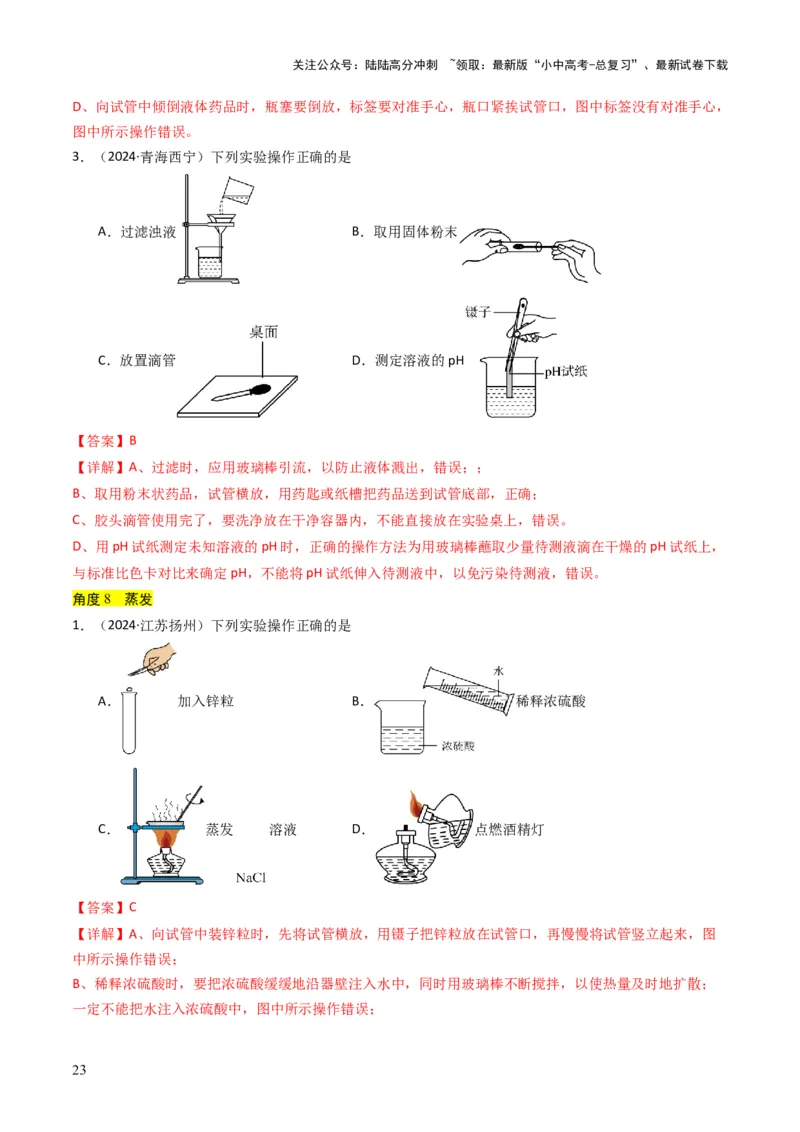 关注公众号：陆陆高分冲刺 ~领取：最新版“小中高考-总复习”、最新试卷下载

D、向试管中倾倒液体药品时，瓶塞要倒放，标签要对准手心，瓶口紧挨试管口，图中标签没有对准手心，图中所示操作错误。

3．（2024·青海西宁）下列实验操作正确的是

A．过滤浊液

B．取用固体粉末

C．放置滴管

桌面

D．测定溶液的 pH

镊子

pH试纸

【答案】B

【详解】A、过滤时，应用玻璃棒引流，以防止液体溅出，错误；；

B、取用粉末状药品，试管横放，用药匙或纸槽把药品送到试管底部，正确；

C、胶头滴管使用完了，要洗净放在干净容器内，不能直接放在实验桌上，错误。

D、用 pH 试纸测定未知溶液的 pH 时，正确的操作方法为用玻璃棒蘸取少量待测液滴在干燥的 pH 试纸上，与标准比色卡对比来确定 pH，不能将 pH 试纸伸入待测液中，以免污染待测液，错误。

角度 8 蒸发

1．（2024·江苏扬州）下列实验操作正确的是

A．

加入锌粒

B．

水

稀释浓硫酸

浓硫酸

C．

蒸发 溶液

NaCl

D．

点燃酒精灯

【答案】C

【详解】A、向试管中装锌粒时，先将试管横放，用镊子把锌粒放在试管口，再慢慢将试管竖立起来，图中所示操作错误；

B、稀释浓硫酸时，要把浓硫酸缓缓地沿器壁注入水中，同时用玻璃棒不断搅拌，以使热量及时地扩散；一定不能把水注入浓硫酸中，图中所示操作错误；

23