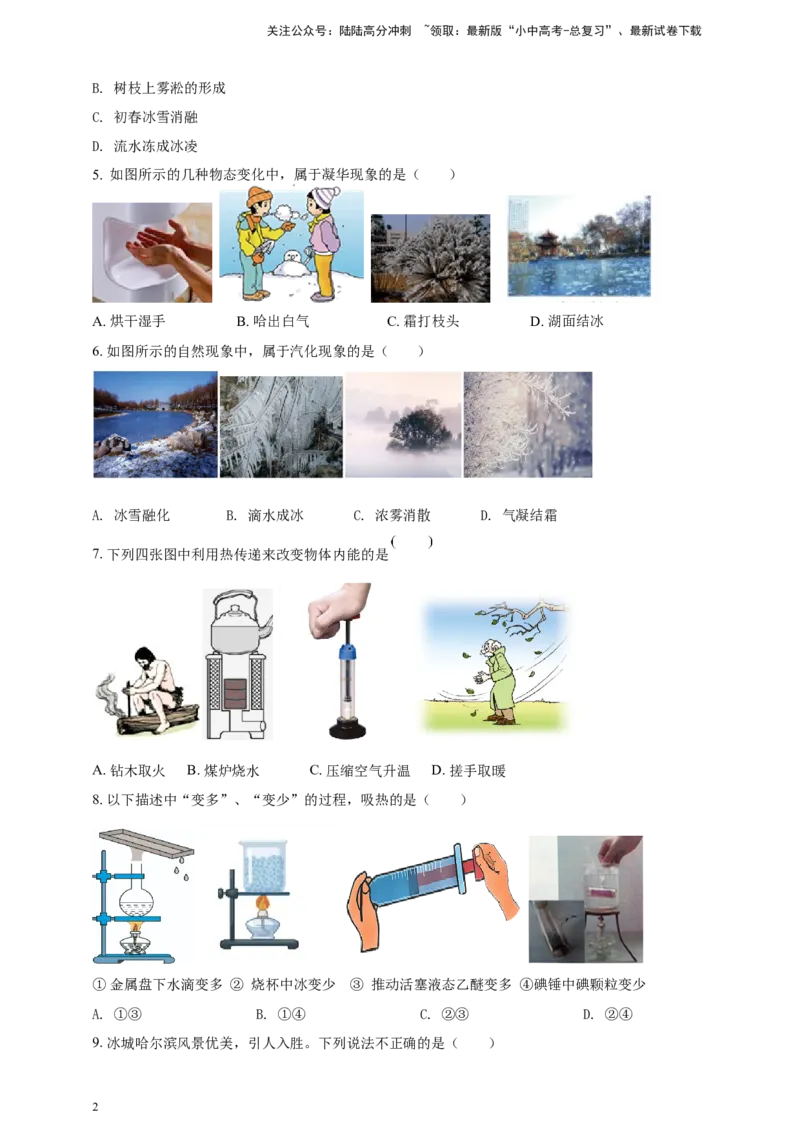 关注公众号：陆陆高分冲刺 ~领取：最新版“小中高考-总复习”、最新试卷下载

B. 树枝上雾凇的形成

C. 初春冰雪消融

D. 流水冻成冰凌

5. 如图所示的几种物态变化中，属于凝华现象的是（　　）

A. 烘干湿手　　B. 哈出白气　　C. 霜打枝头　　D. 湖面结冰

6. 如图所示的自然现象中，属于汽化现象的是（　　）

A. 冰雪融化　　B. 滴水成冰　　C. 浓雾消散　　D. 气凝结霜

7. 下列四张图中利用热传递来改变物体内能的是（　　）

A. 钻木取火　B. 煤炉烧水　　C. 压缩空气升温　D. 搓手取暖

8. 以下描述中“变多”、“变少”的过程，吸热的是（　　）

① 金属盘下水滴变多 ② 烧杯中冰变少 ③ 推动活塞液态乙醚变多 ④碘锤中碘颗粒变少

A. ①③　　B. ①④　　C. ②③　　D. ②④

9. 冰城哈尔滨风景优美，引人入胜。下列说法不正确的是（　　）

2