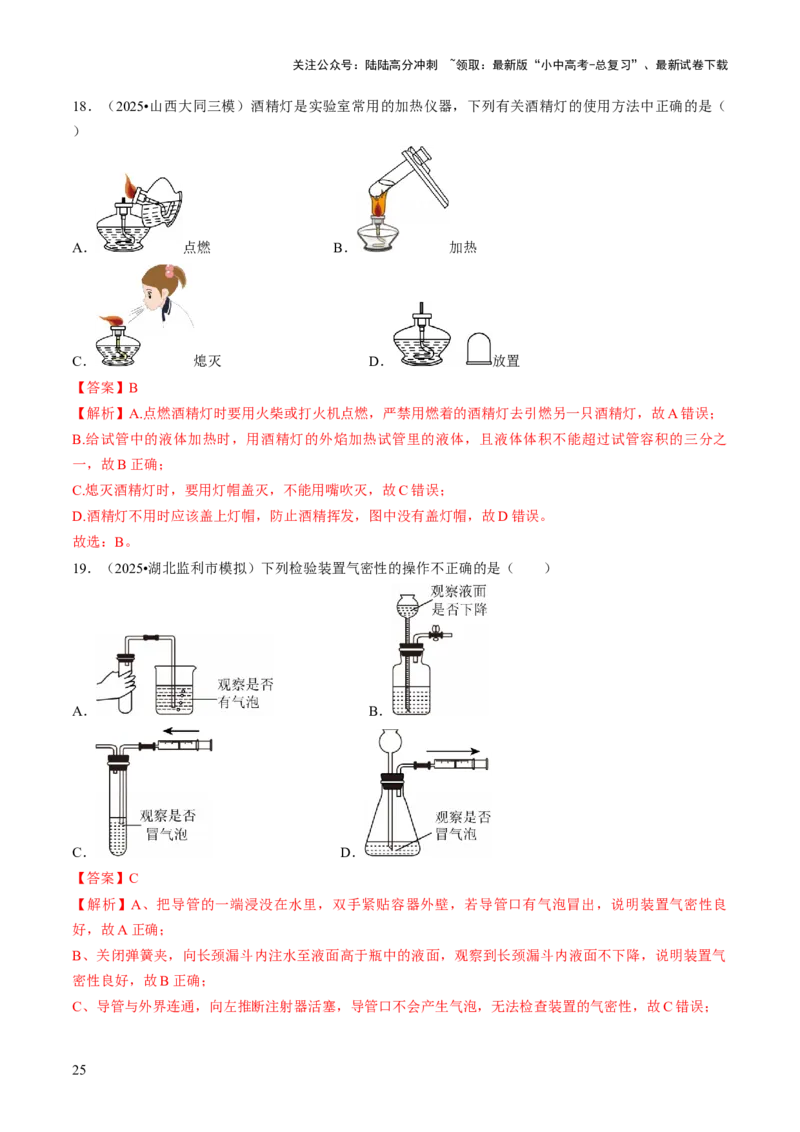 关注公众号：陆陆高分冲刺 ~领取：最新版“小中高考-总复习”、最新试卷下载

18．（2025•山西大同三模）酒精灯是实验室常用的加热仪器，下列有关酒精灯的使用方法中正确的是（ ）

A. 点燃 B. 加热

C. 熄灭 D. 放置

【答案】B

【解析】A.点燃酒精灯时要用火柴或打火机点燃，严禁用燃着的酒精灯去引燃另一只酒精灯，故A错误；

B.给试管中的液体加热时，用酒精灯的外焰加热试管里的液体，且液体体积不能超过试管容积的三分之一，故B正确；

C.熄灭酒精灯时，要用灯帽盖灭，不能用嘴吹灭，故C错误；

D.酒精灯不用时应该盖上灯帽，防止酒精挥发，图中没有盖灯帽，故D错误。

故选：B。

19．（2025•湖北监利市模拟）下列检验装置气密性的操作不正确的是（ ）

A. 观察是否有气泡 B. 观察液面是否下降

C. 观察是否冒气泡 D. 观察是否冒气泡

【答案】C

【解析】A、把导管的一端浸没在水里，双手紧贴容器外壁，若导管口有气泡冒出，说明装置气密性良好，故A正确；

B、关闭弹簧夹，向长颈漏斗内注水至液面高于瓶中的液面，观察到长颈漏斗内液面不下降，说明装置气密性良好，故B正确；

C、导管与外界连通，向左推断注射器活塞，导管口不会产生气泡，无法检查装置的气密性，故C错误；

25