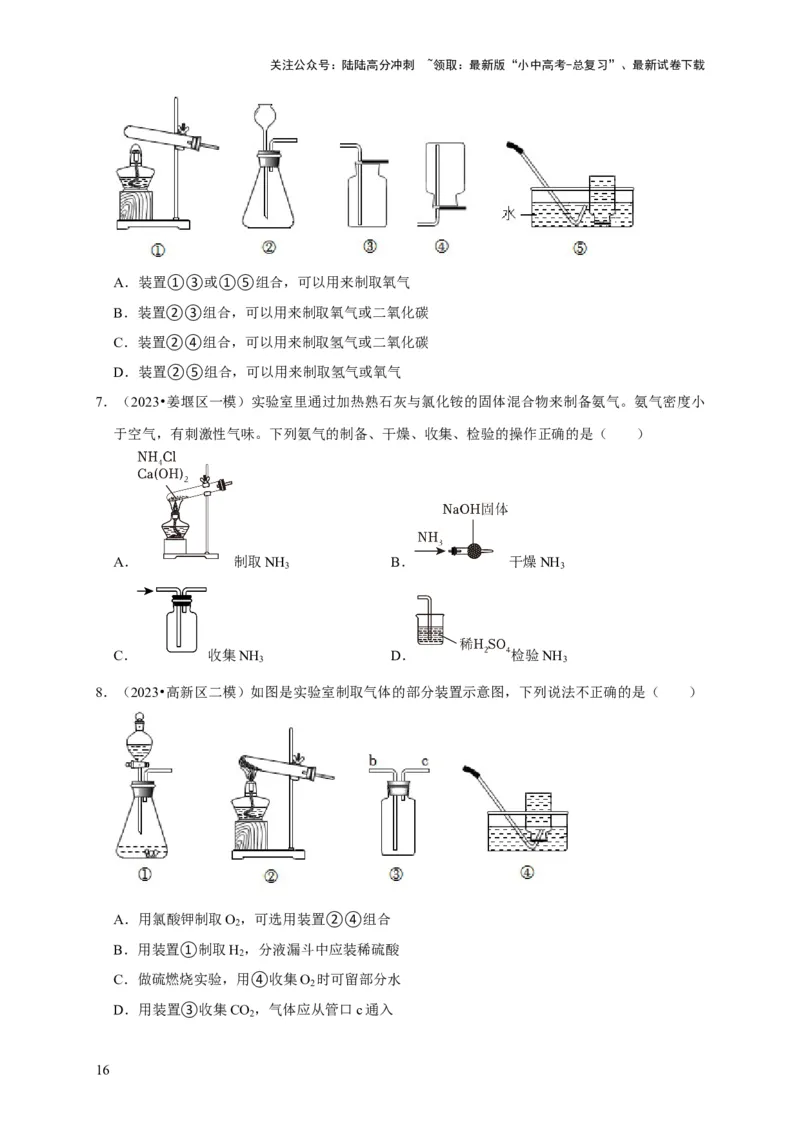 关注公众号：陆陆高分冲刺 ~领取：最新版“小中高考-总复习”、最新试卷下载

水

①　②　③　④　⑤

A．装置①③或①⑤组合，可以用来制取氧气

B．装置②③组合，可以用来制取氧气或二氧化碳

C．装置②④组合，可以用来制取氢气或二氧化碳

D．装置②⑤组合，可以用来制取氢气或氧气

7．（2023•姜堰区一模）实验室里通过加热熟石灰与氯化铵的固体混合物来制备氨气。氨气密度小于空气，有刺激性气味。下列氨气的制备、干燥、收集、检验的操作正确的是（　　）

$NH_4Cl$
$Ca(OH)_2$

A．　制取 $NH_3$

NaOH固体
$NH_3$

B．　干燥 $NH_3$

C．　收集 $NH_3$

稀$H_2SO_4$

D．　检验 $NH_3$

8．（2023•高新区二模）如图是实验室制取气体的部分装置示意图，下列说法不正确的是（　　）

b　c

①　②　③　④

A．用氯酸钾制取 $O_2$，可选用装置②④组合

B．用装置①制取 $H_2$，分液漏斗中应装稀硫酸

C．做硫燃烧实验，用④收集 $O_2$ 时可留部分水

D．用装置③收集 $CO_2$，气体应从管口 c 通入

16