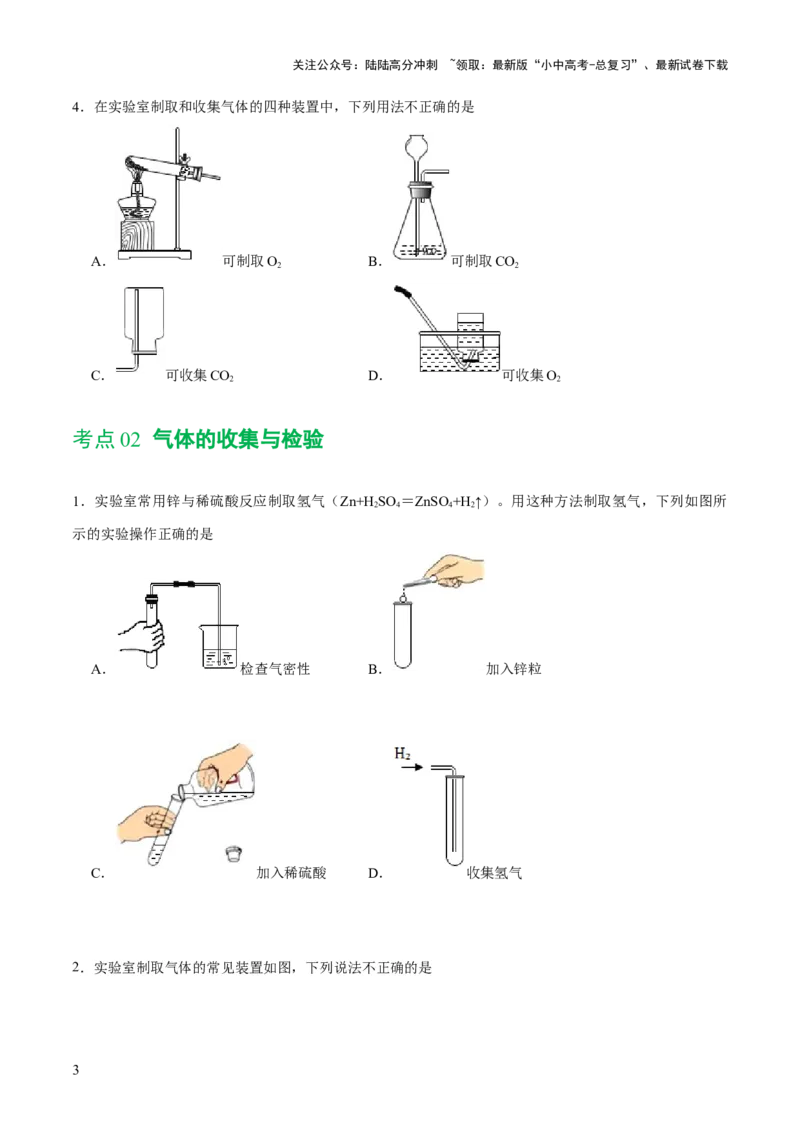 关注公众号：陆陆高分冲刺 ~领取：最新版“小中高考-总复习”、最新试卷下载

4．在实验室制取和收集气体的四种装置中，下列用法不正确的是

A． 可制取 $O_2$

B． 可制取 $CO_2$

C． 可收集 $CO_2$

D． 可收集 $O_2$

考点 02 气体的收集与检验

1．实验室常用锌与稀硫酸反应制取氢气（$Zn+H_2SO_4=ZnSO_4+H_2\uparrow$）。用这种方法制取氢气，下列如图所示的实验操作正确的是

A． 检查气密性

B． 加入锌粒

C． 加入稀硫酸

$H_2$

D． 收集氢气

2．实验室制取气体的常见装置如图，下列说法不正确的是

3