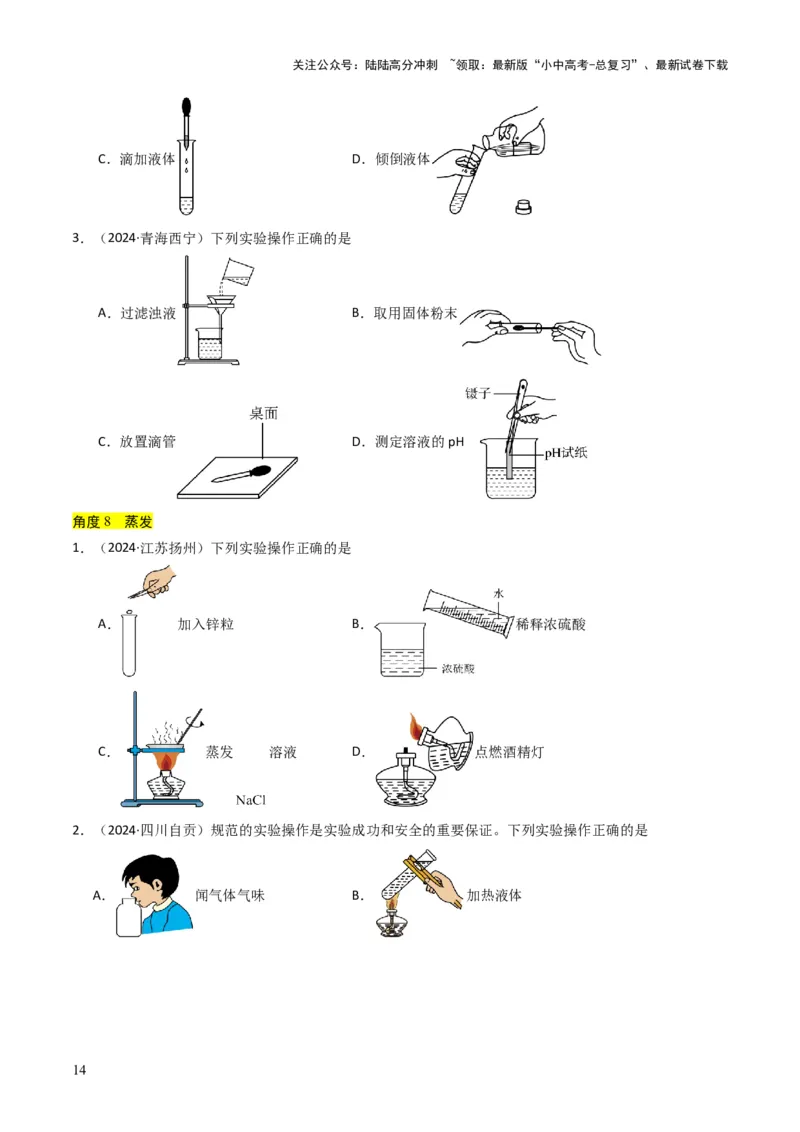 关注公众号：陆陆高分冲刺 ~领取：最新版“小中高考-总复习”、最新试卷下载

C．滴加液体

D．倾倒液体

3．（2024·青海西宁）下列实验操作正确的是

A．过滤浊液

B．取用固体粉末

C．放置滴管

桌面

D．测定溶液的 pH

镊子

pH试纸

角度 8 蒸发

1．（2024·江苏扬州）下列实验操作正确的是

A．加入锌粒

B．稀释浓硫酸

水

浓硫酸

C．蒸发 溶液

NaCl

D．点燃酒精灯

2．（2024·四川自贡）规范的实验操作是实验成功和安全的重要保证。下列实验操作正确的是

A．闻气体气味

B．加热液体

14