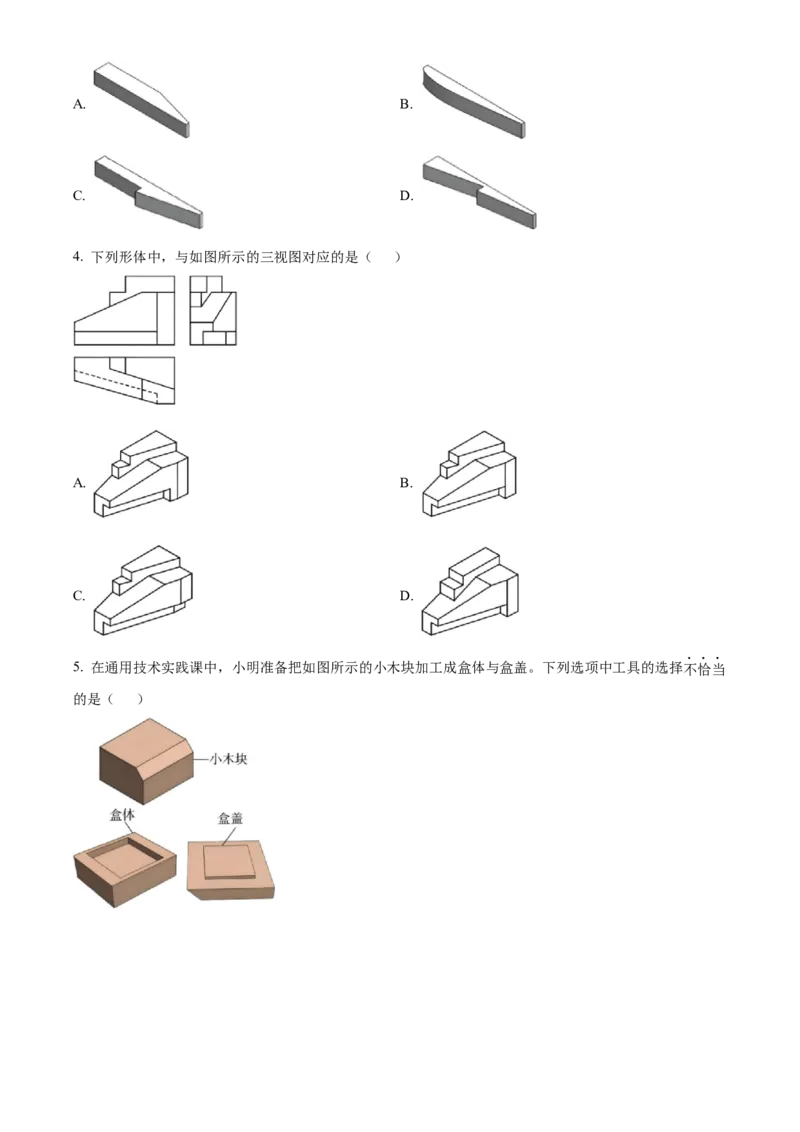 A.

B.

C.

D.

4. 下列形体中，与如图所示的三视图对应的是（　）

A.

B.

C.

D.

5. 在通用技术实践课中，小明准备把如图所示的小木块加工成盒体与盒盖。下列选项中工具的选择不恰当的是（　）

小木块

盒体

盒盖