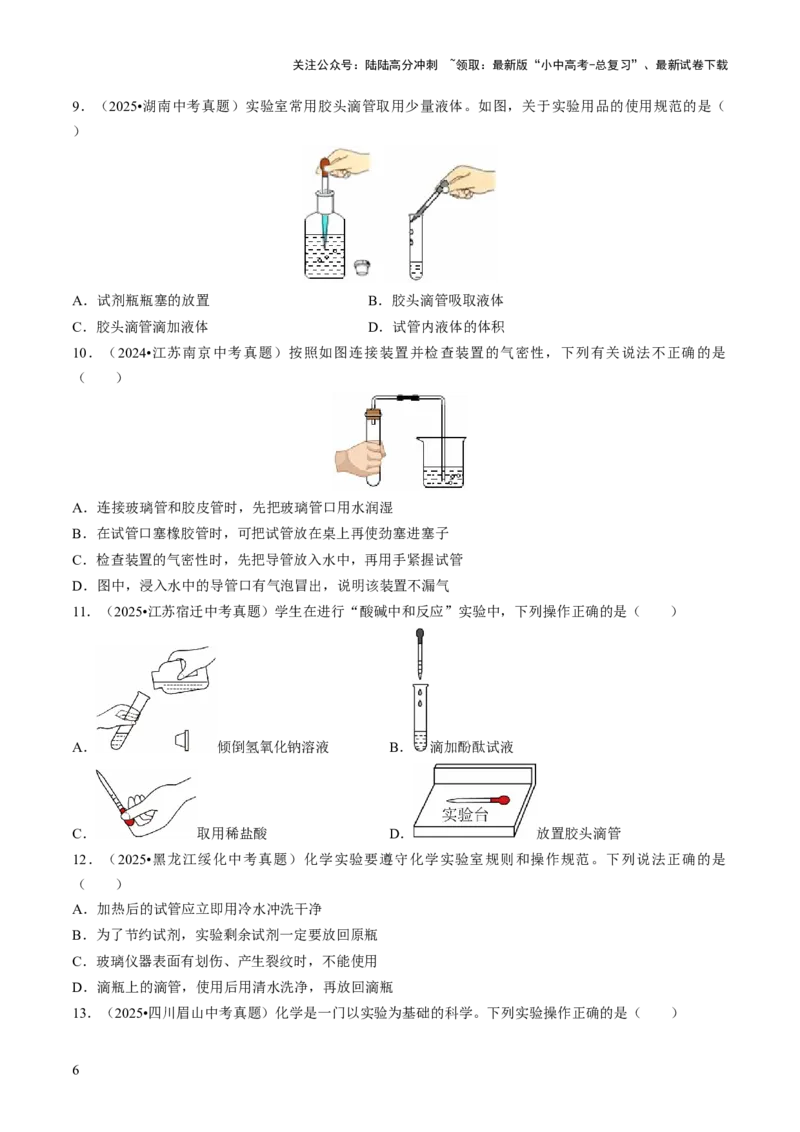 关注公众号：陆陆高分冲刺 ~领取：最新版“小中高考-总复习”、最新试卷下载

9．（2025•湖南中考真题）实验室常用胶头滴管取用少量液体。如图，关于实验用品的使用规范的是（ ）

A．试剂瓶瓶塞的放置
B．胶头滴管吸取液体
C．胶头滴管滴加液体
D．试管内液体的体积

10．（2024•江苏南京中考真题）按照如图连接装置并检查装置的气密性，下列有关说法不正确的是（ ）

A．连接玻璃管和胶皮管时，先把玻璃管口用水润湿
B．在试管口塞橡胶管时，可把试管放在桌上再使劲塞进塞子
C．检查装置的气密性时，先把导管放入水中，再用手紧握试管
D．图中，浸入水中的导管口有气泡冒出，说明该装置不漏气

11．（2025•江苏宿迁中考真题）学生在进行“酸碱中和反应”实验中，下列操作正确的是（ ）

A． 倾倒氢氧化钠溶液
B． 滴加酚酞试液
C． 取用稀盐酸
D． 实验台 放置胶头滴管

12．（2025•黑龙江绥化中考真题）化学实验要遵守化学实验室规则和操作规范。下列说法正确的是（ ）

A．加热后的试管应立即用冷水冲洗干净
B．为了节约试剂，实验剩余试剂一定要放回原瓶
C．玻璃仪器表面有划伤、产生裂纹时，不能使用
D．滴瓶上的滴管，使用后用清水洗净，再放回滴瓶

13．（2025•四川眉山中考真题）化学是一门以实验为基础的科学。下列实验操作正确的是（ ）

6