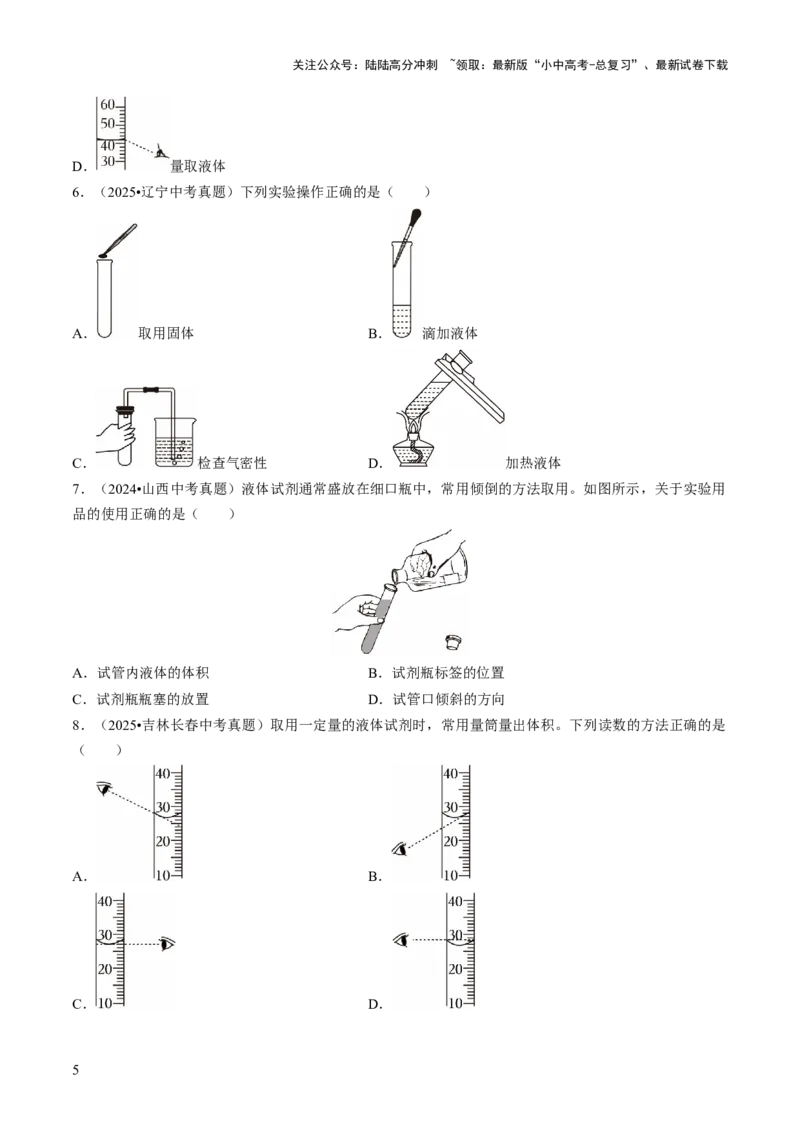 关注公众号：陆陆高分冲刺 ~领取：最新版“小中高考-总复习”、最新试卷下载

60
50
40
30
D. 量取液体

6．（2025•辽宁中考真题）下列实验操作正确的是（　　）

A. 取用固体

B. 滴加液体

C. 检查气密性

D. 加热液体

7．（2024•山西中考真题）液体试剂通常盛放在细口瓶中，常用倾倒的方法取用。如图所示，关于实验用品的使用正确的是（　　）

A．试管内液体的体积

B．试剂瓶标签的位置

C．试剂瓶瓶塞的放置

D．试管口倾斜的方向

8．（2025•吉林长春中考真题）取用一定量的液体试剂时，常用量筒量出体积。下列读数的方法正确的是（　　）

40
30
20
10
A.

40
30
20
10
B.

40
30
20
10
C.

40
30
20
10
D.

5