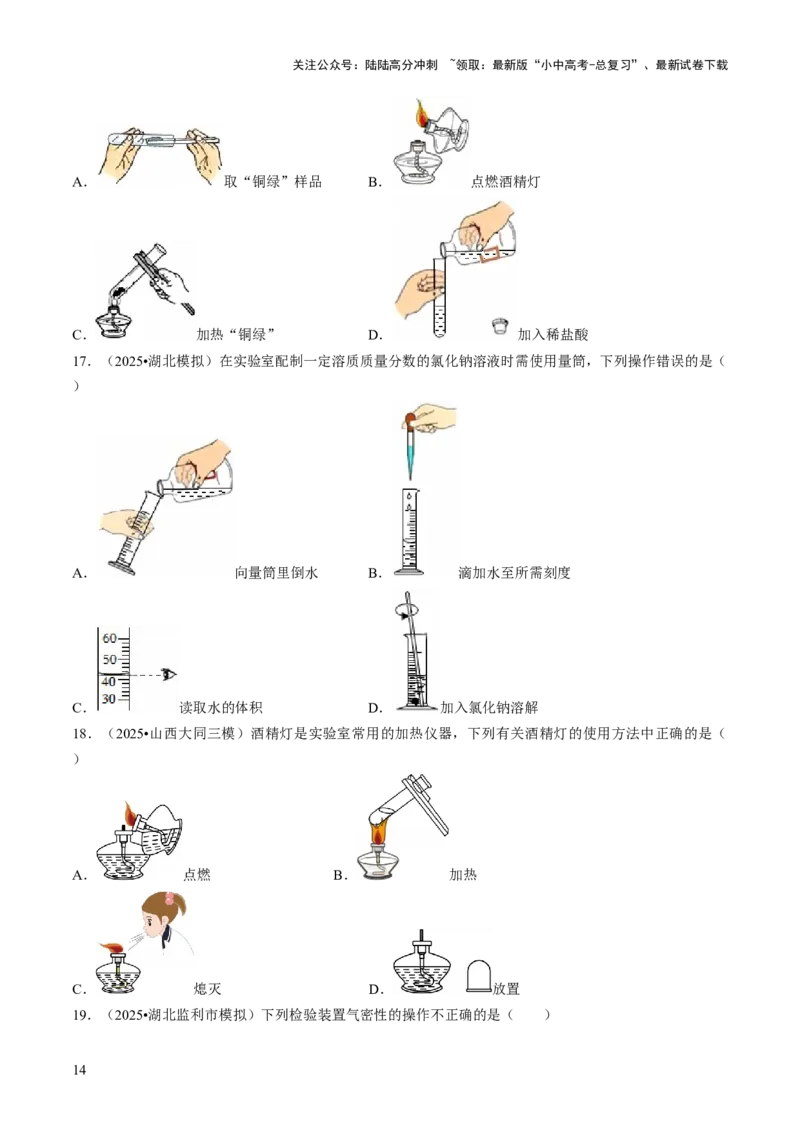 关注公众号：陆陆高分冲刺 ~领取：最新版“小中高考-总复习”、最新试卷下载

A. 取“铜绿”样品 B. 点燃酒精灯

C. 加热“铜绿” D. 加入稀盐酸

17. （2025•湖北模拟）在实验室配制一定溶质质量分数的氯化钠溶液时需使用量筒，下列操作错误的是（ ）

A. 向量筒里倒水 B. 滴加水至所需刻度

60
50
40
30

C. 读取水的体积 D. 加入氯化钠溶解

18. （2025•山西大同三模）酒精灯是实验室常用的加热仪器，下列有关酒精灯的使用方法中正确的是（ ）

A. 点燃 B. 加热

C. 熄灭 D. 放置

19. （2025•湖北监利市模拟）下列检验装置气密性的操作不正确的是（ ）

14