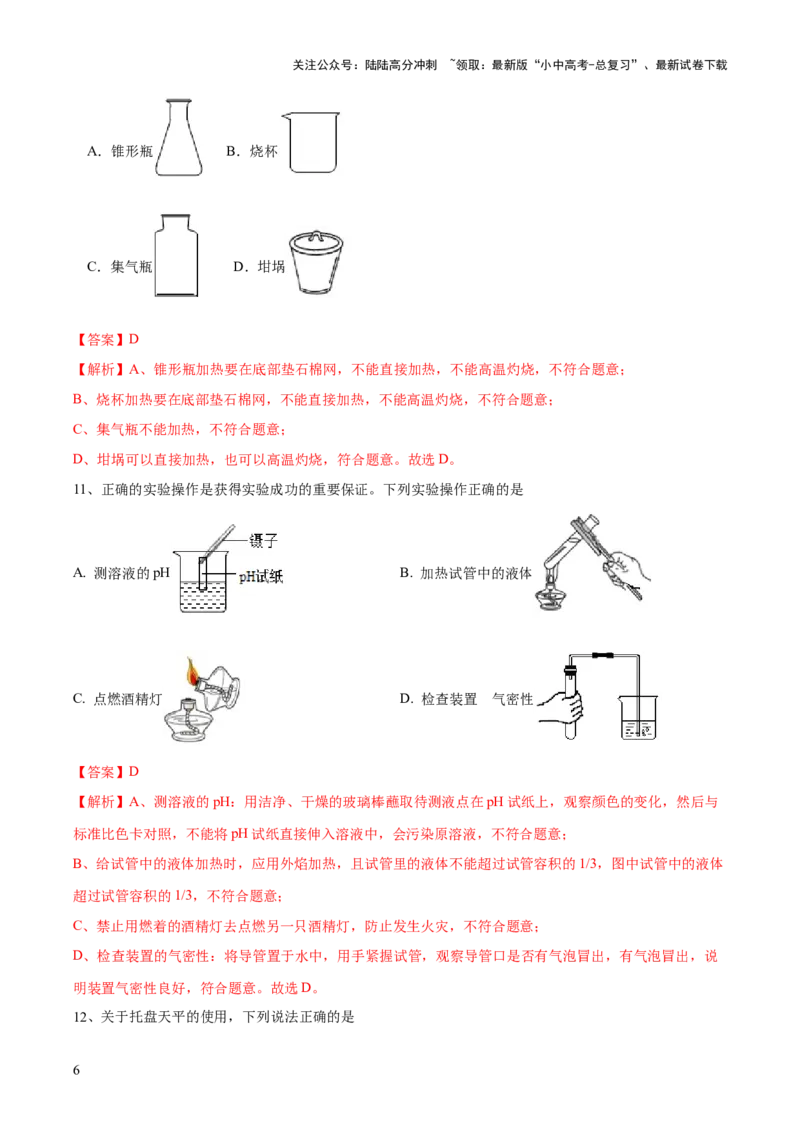 关注公众号：陆陆高分冲刺 ~领取：最新版“小中高考-总复习”、最新试卷下载

A. 锥形瓶 B. 烧杯

C. 集气瓶 D. 坩埚

【答案】D

【解析】A、锥形瓶加热要在底部垫石棉网，不能直接加热，不能高温灼烧，不符合题意；

B、烧杯加热要在底部垫石棉网，不能直接加热，不能高温灼烧，不符合题意；

C、集气瓶不能加热，不符合题意；

D、坩埚可以直接加热，也可以高温灼烧，符合题意。故选 D。

11、正确的实验操作是获得实验成功的重要保证。下列实验操作正确的是

A. 测溶液的 pH 镊子 pH试纸 B. 加热试管中的液体

C. 点燃酒精灯 D. 检查装置 气密性

【答案】D

【解析】A、测溶液的 pH：用洁净、干燥的玻璃棒蘸取待测液点在 pH 试纸上，观察颜色的变化，然后与标准比色卡对照，不能将 pH 试纸直接伸入溶液中，会污染原溶液，不符合题意；

B、给试管中的液体加热时，应用外焰加热，且试管里的液体不能超过试管容积的 1/3，图中试管中的液体超过试管容积的 1/3，不符合题意；

C、禁止用燃着的酒精灯去点燃另一只酒精灯，防止发生火灾，不符合题意；

D、检查装置的气密性：将导管置于水中，用手紧握试管，观察导管口是否有气泡冒出，有气泡冒出，说明装置气密性良好，符合题意。故选 D。

12、关于托盘天平的使用，下列说法正确的是

6