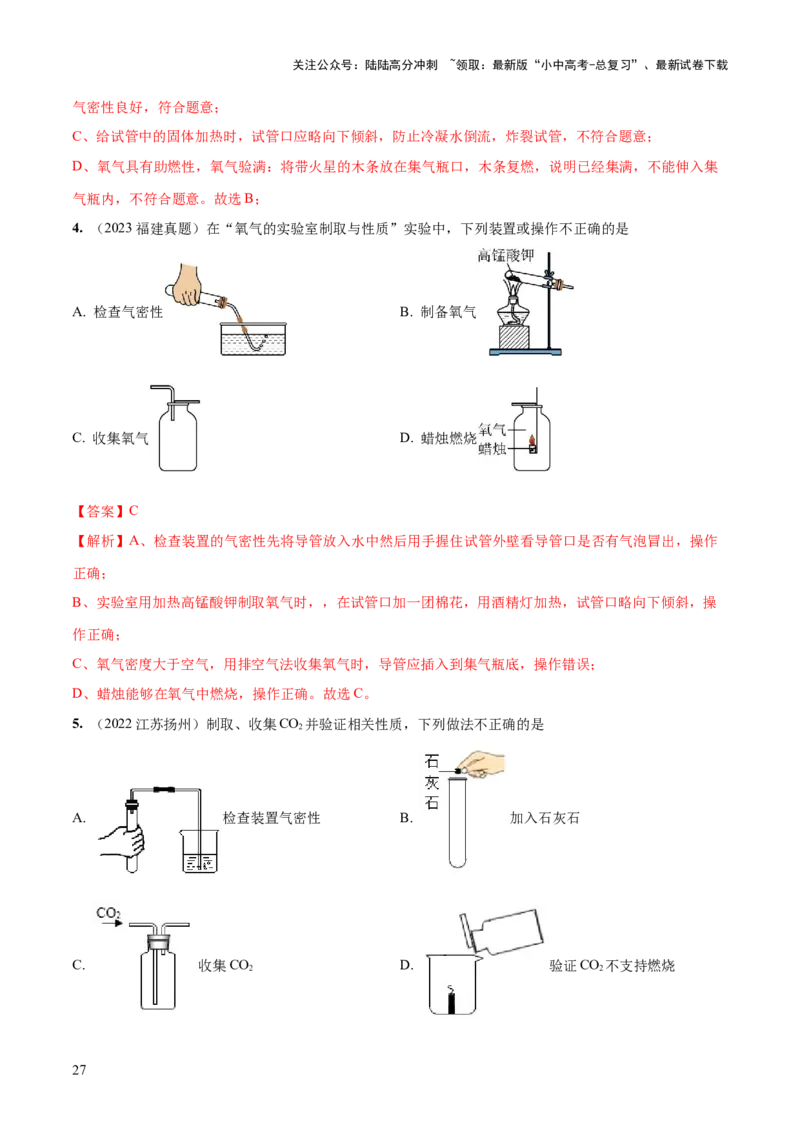 关注公众号：陆陆高分冲刺 ~领取：最新版“小中高考-总复习”、最新试卷下载

气密性良好，符合题意；

C、给试管中的固体加热时，试管口应略向下倾斜，防止冷凝水倒流，炸裂试管，不符合题意；

D、氧气具有助燃性，氧气验满：将带火星的木条放在集气瓶口，木条复燃，说明已经集满，不能伸入集气瓶内，不符合题意。故选 B；

4. （2023 福建真题）在“氧气的实验室制取与性质”实验中，下列装置或操作不正确的是

A. 检查气密性

B. 制备氧气

高锰酸钾

C. 收集氧气

D. 蜡烛燃烧

氧气

蜡烛

【答案】C

【解析】A、检查装置的气密性先将导管放入水中然后用手握住试管外壁看导管口是否有气泡冒出，操作正确；

B、实验室用加热高锰酸钾制取氧气时，，在试管口加一团棉花，用酒精灯加热，试管口略向下倾斜，操作正确；

C、氧气密度大于空气，用排空气法收集氧气时，导管应插入到集气瓶底，操作错误；

D、蜡烛能够在氧气中燃烧，操作正确。故选 C。

5. （2022 江苏扬州）制取、收集 $CO_2$ 并验证相关性质，下列做法不正确的是

A. 检查装置气密性

B. 加入石灰石

石灰石

C. 收集 $CO_2$

$CO_2$

D. 验证 $CO_2$ 不支持燃烧

27