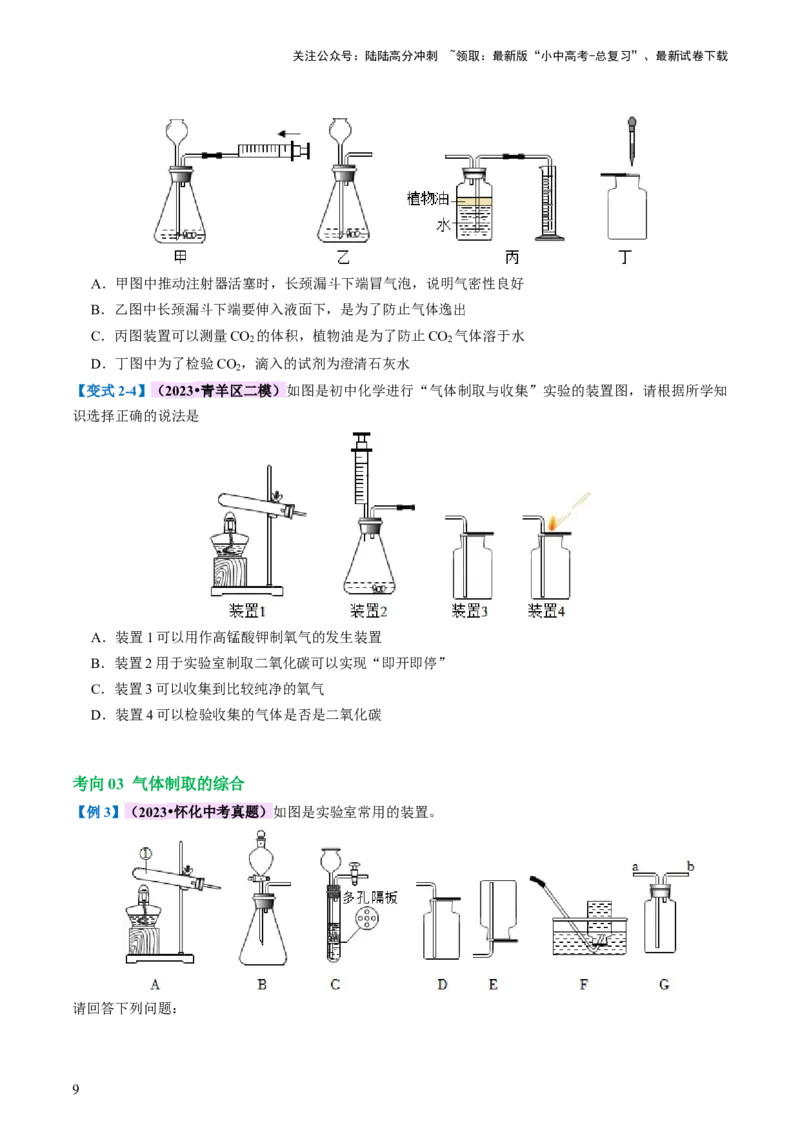 关注公众号：陆陆高分冲刺 ~领取：最新版“小中高考-总复习”、最新试卷下载

植物油
水
甲　　乙　　丙　　丁

A．甲图中推动注射器活塞时，长颈漏斗下端冒气泡，说明气密性良好

B．乙图中长颈漏斗下端要伸入液面下，是为了防止气体逸出

C．丙图装置可以测量 $CO_2$ 的体积，植物油是为了防止 $CO_2$ 气体溶于水

D．丁图中为了检验 $CO_2$，滴入的试剂为澄清石灰水

【变式 2-4】（2023•青羊区二模）如图是初中化学进行“气体制取与收集”实验的装置图，请根据所学知识选择正确的说法是

装置1　装置2　装置3　装置4

A．装置 1 可以用作高锰酸钾制氧气的发生装置

B．装置 2 用于实验室制取二氧化碳可以实现“即开即停”

C．装置 3 可以收集到比较纯净的氧气

D．装置 4 可以检验收集的气体是否是二氧化碳

考向 03 气体制取的综合

【例 3】（2023•怀化中考真题）如图是实验室常用的装置。

①　多孔隔板　a　b
A　B　C　D　E　F　G

请回答下列问题：

9