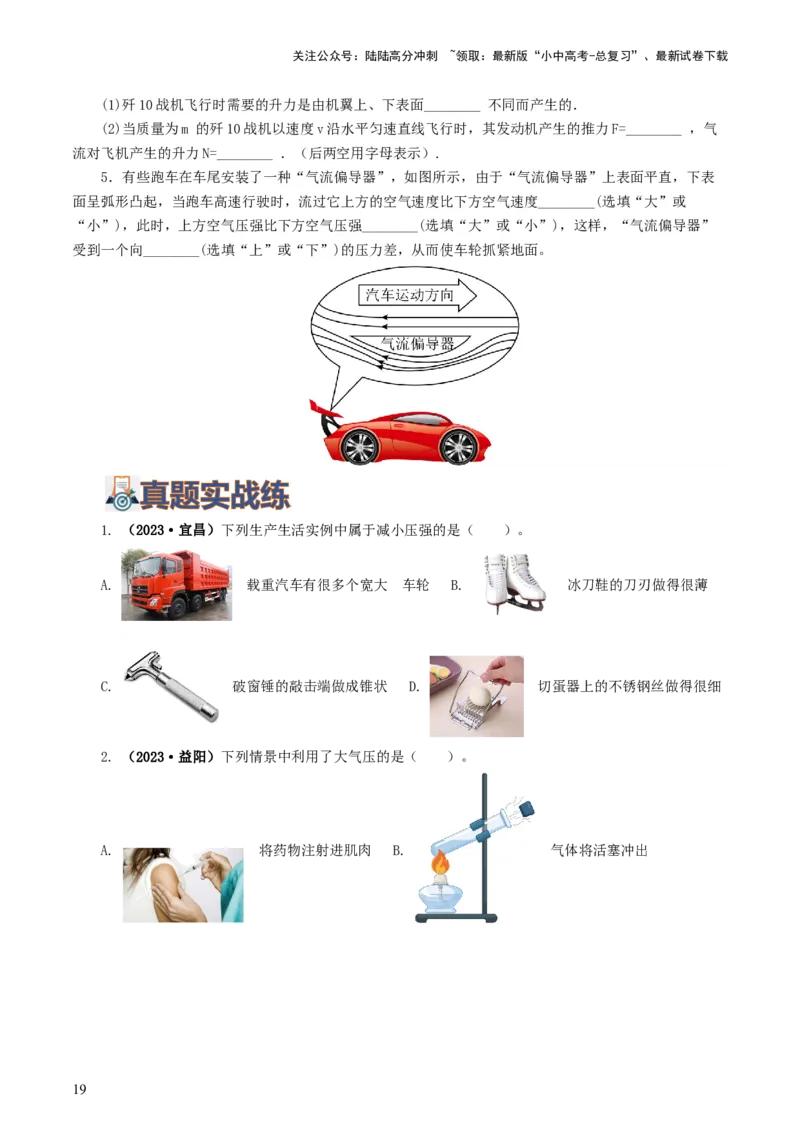 关注公众号：陆陆高分冲刺 ~领取：最新版“小中高考-总复习”、最新试卷下载

(1)歼10战机飞行时需要的升力是由机翼上、下表面________ 不同而产生的.

(2)当质量为m 的歼10战机以速度v沿水平匀速直线飞行时，其发动机产生的推力F=________ ，气流对飞机产生的升力N=________ .（后两空用字母表示）.

5．有些跑车在车尾安装了一种“气流偏导器”，如图所示，由于“气流偏导器”上表面平直，下表面呈弧形凸起，当跑车高速行驶时，流过它上方的空气速度比下方空气速度________(选填“大”或“小”)，此时，上方空气压强比下方空气压强________(选填“大”或“小”)，这样，“气流偏导器”受到一个向________(选填“上”或“下”)的压力差，从而使车轮抓紧地面。

汽车运动方向

气流偏导器

真题实战练

1. （2023·宜昌）下列生产生活实例中属于减小压强的是（　　）。

A. 载重汽车有很多个宽大　车轮　B. 冰刀鞋的刀刃做得很薄

C. 破窗锤的敲击端做成锥状　D. 切蛋器上的不锈钢丝做得很细

2. （2023·益阳）下列情景中利用了大气压的是（　　）。

A. 将药物注射进肌肉　B. 气体将活塞冲出

19