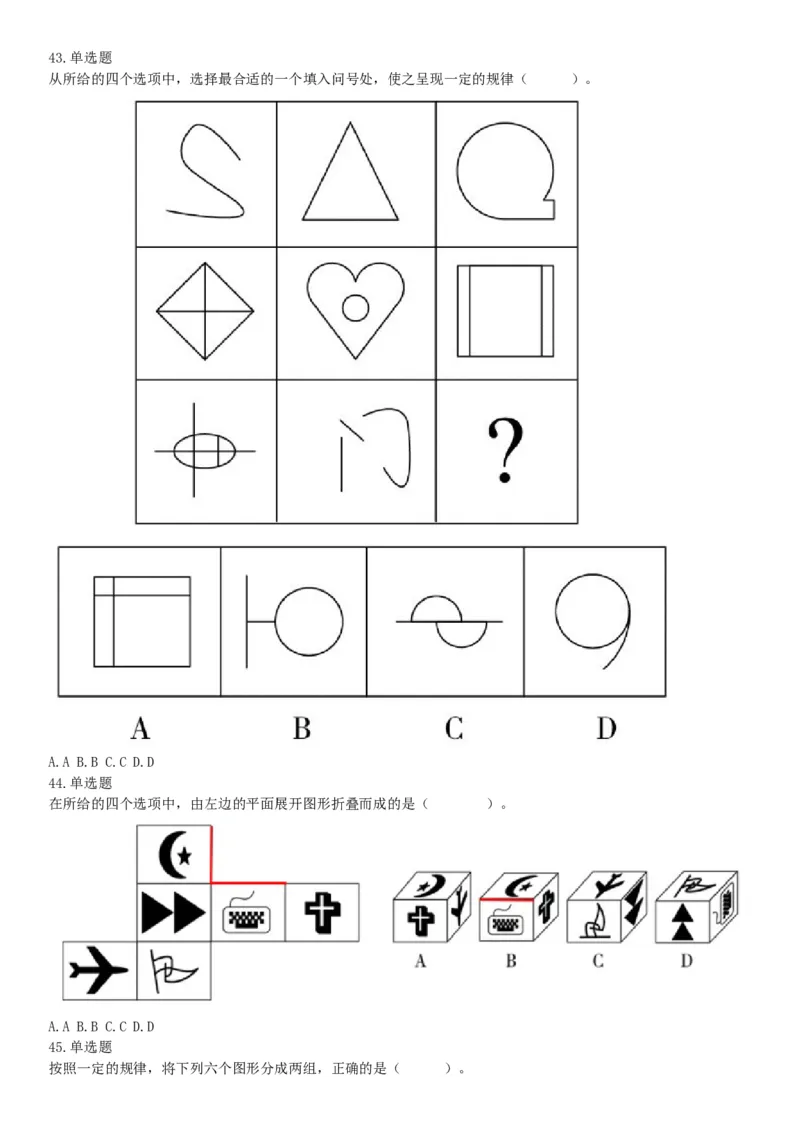 43.单选题
从所给的四个选项中，选择最合适的一个填入问号处，使之呈现一定的规律（ ）。

?

A B C D

A.A B.B C.C D.D
44.单选题
在所给的四个选项中，由左边的平面展开图形折叠而成的是（ ）。

A B C D

A.A B.B C.C D.D
45.单选题
按照一定的规律，将下列六个图形分成两组，正确的是（ ）。