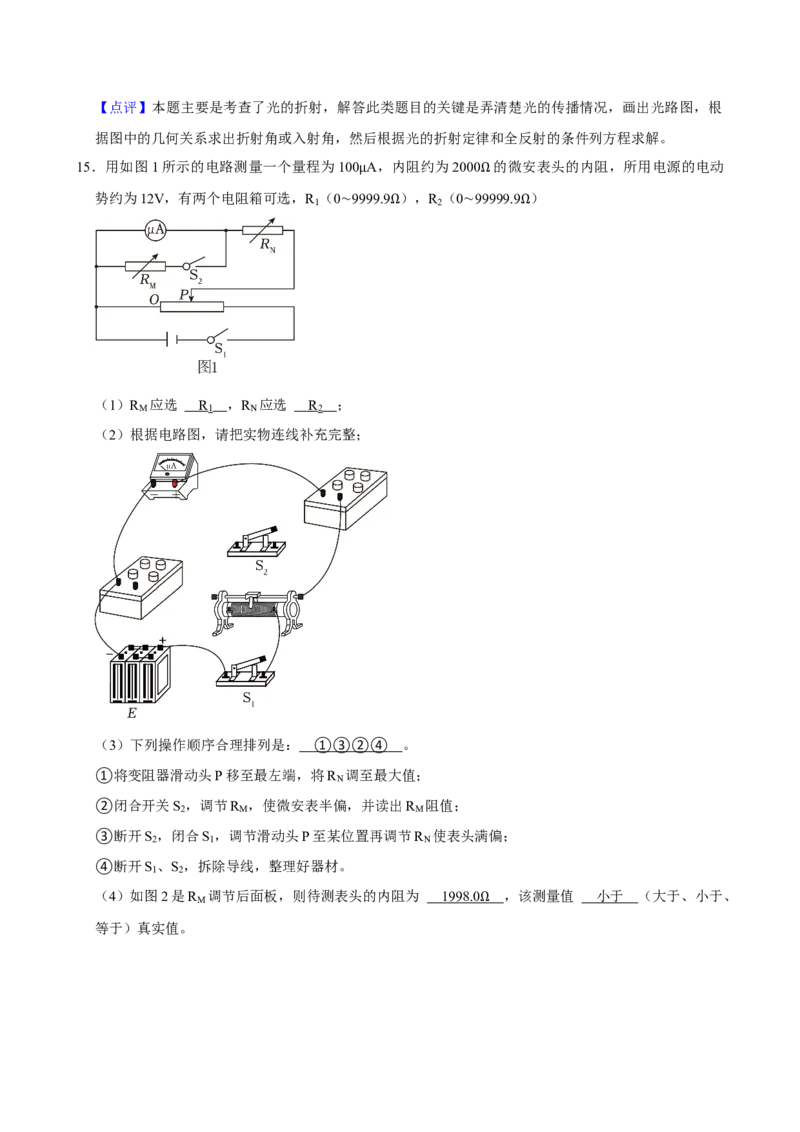 【点评】本题主要是考查了光的折射，解答此类题目的关键是弄清楚光的传播情况，画出光路图，根据图中的几何关系求出折射角或入射角，然后根据光的折射定律和全反射的条件列方程求解。

15．用如图 1 所示的电路测量一个量程为 100μA，内阻约为 2000Ω 的微安表头的内阻，所用电源的电动势约为 12V，有两个电阻箱可选，$R_1$（0～9999.9Ω），$R_2$（0～99999.9Ω）

μA
$R_N$
$R_M$
$S_2$
O
P
$S_1$
图1

（1）$R_M$ 应选 $R_1$ ，$R_N$ 应选 $R_2$ ；

（2）根据电路图，请把实物连线补充完整；

μA
$S_2$
$S_1$
E

（3）下列操作顺序合理排列是： ①③②④ 。

①将变阻器滑动头 P 移至最左端，将 $R_N$ 调至最大值；

②闭合开关 $S_2$，调节 $R_M$，使微安表半偏，并读出 $R_M$ 阻值；

③断开 $S_2$，闭合 $S_1$，调节滑动头 P 至某位置再调节 $R_N$ 使表头满偏；

④断开 $S_1$、$S_2$，拆除导线，整理好器材。

（4）如图 2 是 $R_M$ 调节后面板，则待测表头的内阻为 1998.0Ω ，该测量值 小于 （大于、小于、等于）真实值。