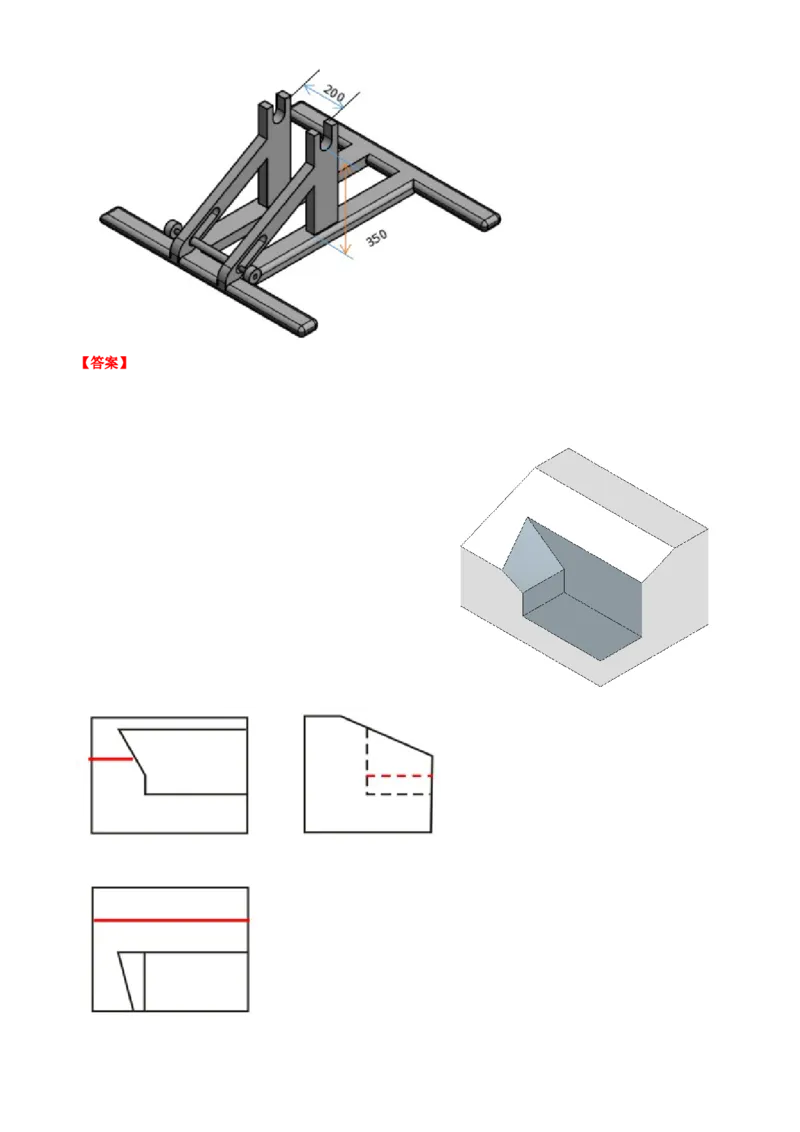 200

350

【答案】