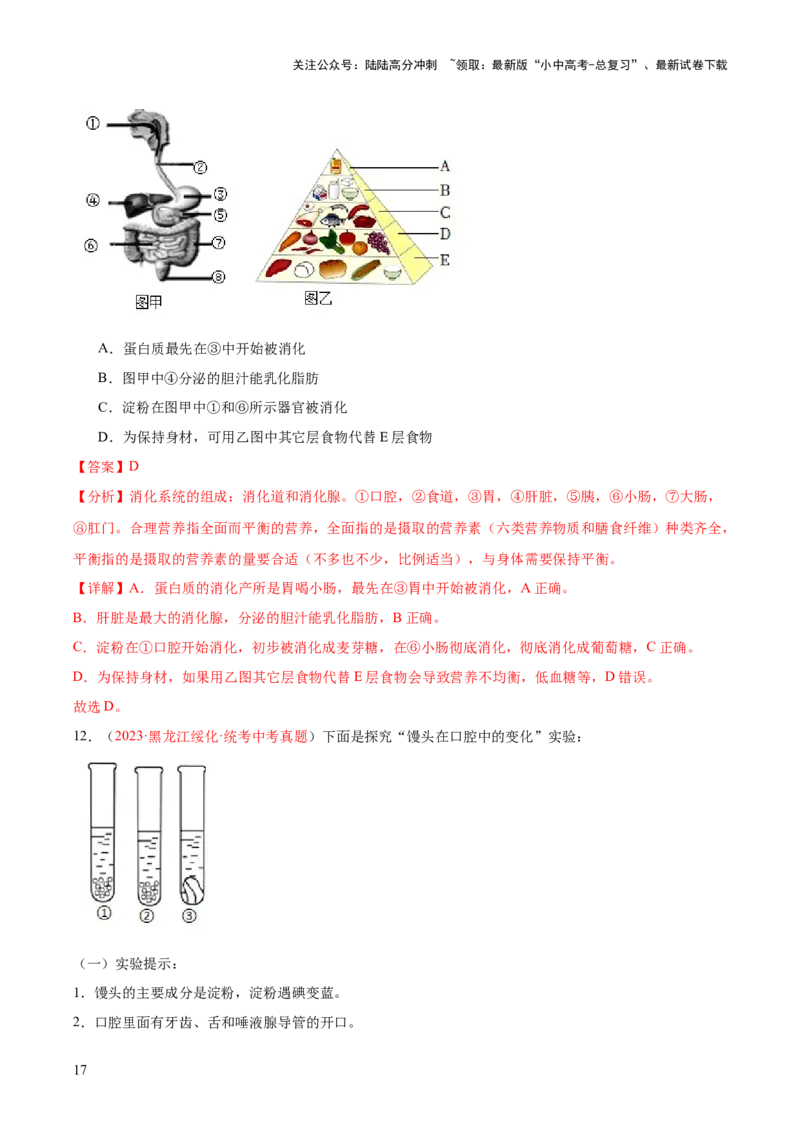 关注公众号：陆陆高分冲刺 ~领取：最新版“小中高考-总复习”、最新试卷下载

①
②
③
④
⑤
⑥
⑦
⑧
图甲

A
B
C
D
E
图乙

A．蛋白质最先在③中开始被消化

B．图甲中④分泌的胆汁能乳化脂肪

C．淀粉在图甲中①和⑥所示器官被消化

D．为保持身材，可用乙图中其它层食物代替 E 层食物

【答案】D

【分析】消化系统的组成：消化道和消化腺。①口腔，②食道，③胃，④肝脏，⑤胰，⑥小肠，⑦大肠，⑧肛门。合理营养指全面而平衡的营养，全面指的是摄取的营养素（六类营养物质和膳食纤维）种类齐全，平衡指的是摄取的营养素的量要合适（不多也不少，比例适当），与身体需要保持平衡。

【详解】A．蛋白质的消化产所是胃喝小肠，最先在③胃中开始被消化，A 正确。

B．肝脏是最大的消化腺，分泌的胆汁能乳化脂肪，B 正确。

C．淀粉在①口腔开始消化，初步被消化成麦芽糖，在⑥小肠彻底消化，彻底消化成葡萄糖，C 正确。

D．为保持身材，如果用乙图其它层食物代替 E 层食物会导致营养不均衡，低血糖等，D 错误。

故选 D。

12．（2023·黑龙江绥化·统考中考真题）下面是探究“馒头在口腔中的变化”实验：

①
②
③

（一）实验提示：

1．馒头的主要成分是淀粉，淀粉遇碘变蓝。

2．口腔里面有牙齿、舌和唾液腺导管的开口。

17