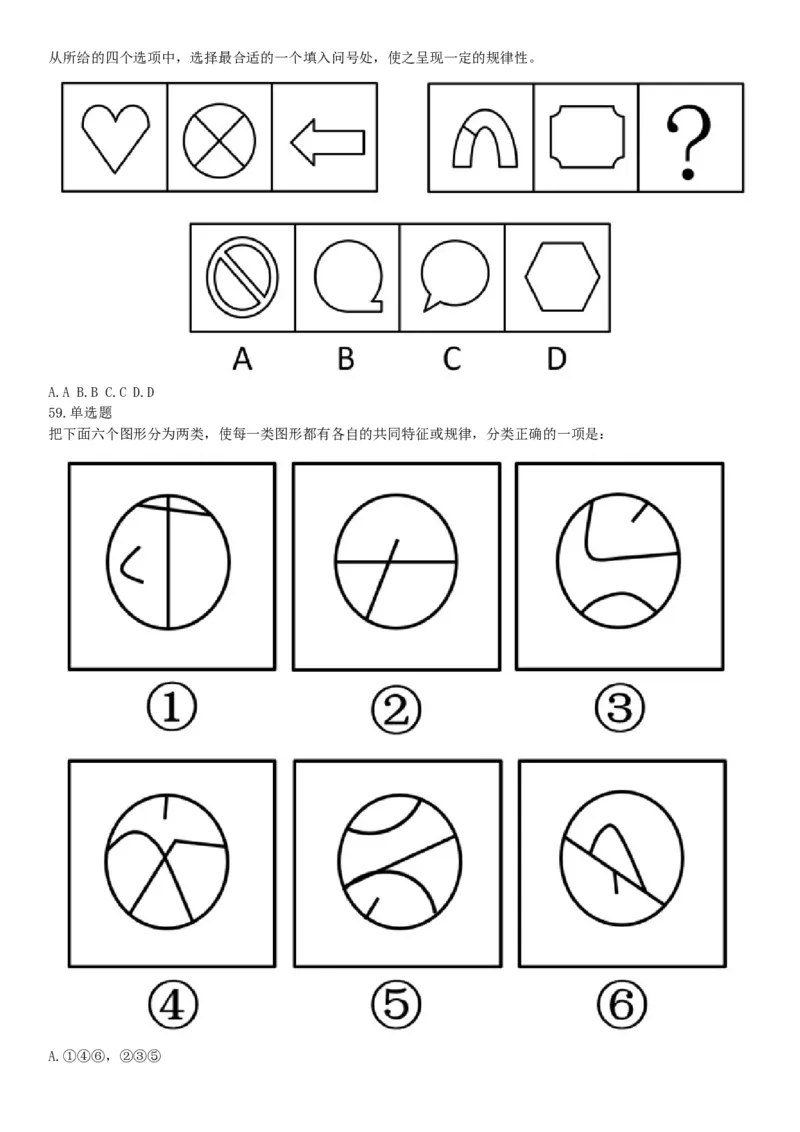 从所给的四个选项中，选择最合适的一个填入问号处，使之呈现一定的规律性。

?

A B C D

A. A B. B C. C D. D

59. 单选题

把下面六个图形分为两类，使每一类图形都有各自的共同特征或规律，分类正确的一项是：

①

②

③

④

⑤

⑥

A. ①④⑥，②③⑤