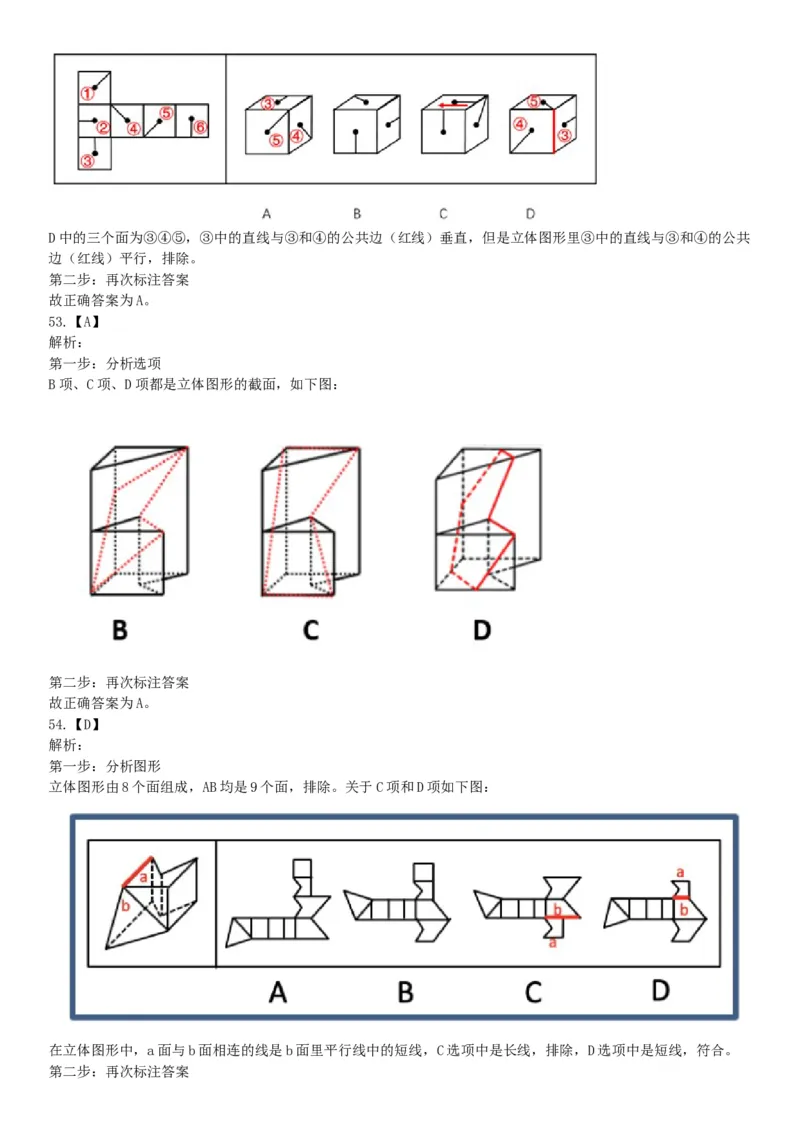 ①
②
④
⑤
⑥
③
③
⑤
④
⑤
④
③

A B C D

D 中的三个面为③④⑤，③中的直线与③和④的公共边（红线）垂直，但是立体图形里③中的直线与③和④的公共边（红线）平行，排除。
第二步：再次标注答案
故正确答案为 A。
53.【A】
解析：
第一步：分析选项
B 项、C 项、D 项都是立体图形的截面，如下图：

B C D

第二步：再次标注答案
故正确答案为 A。
54.【D】
解析：
第一步：分析图形
立体图形由 8 个面组成，AB 均是 9 个面，排除。关于 C 项和 D 项如下图：

a
b
b
a
a
b

A B C D

在立体图形中，a 面与 b 面相连的线是 b 面里平行线中的短线，C 选项中是长线，排除，D 选项中是短线，符合。
第二步：再次标注答案