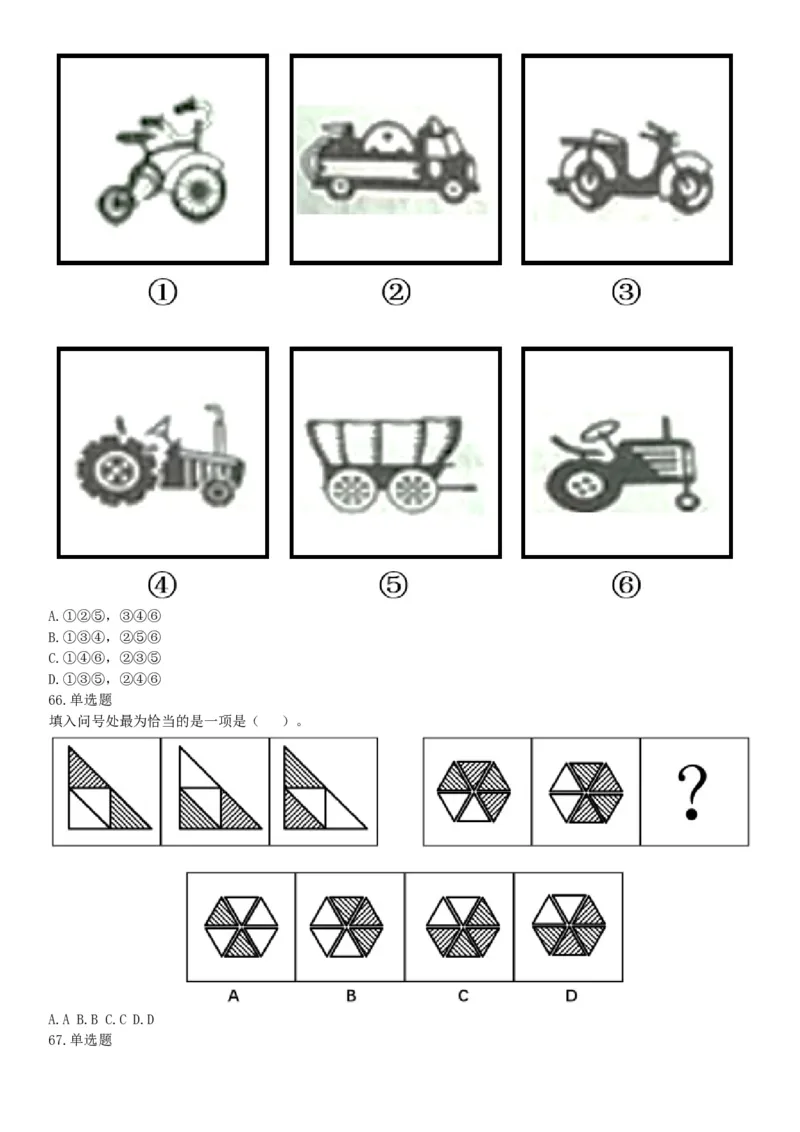 ①

②

③

④

⑤

⑥

A.①②⑤，③④⑥
B.①③④，②⑤⑥
C.①④⑥，②③⑤
D.①③⑤，②④⑥
66.单选题
填入问号处最为恰当的是一项是（　）。

?

A

B

C

D

A.A B.B C.C D.D
67.单选题