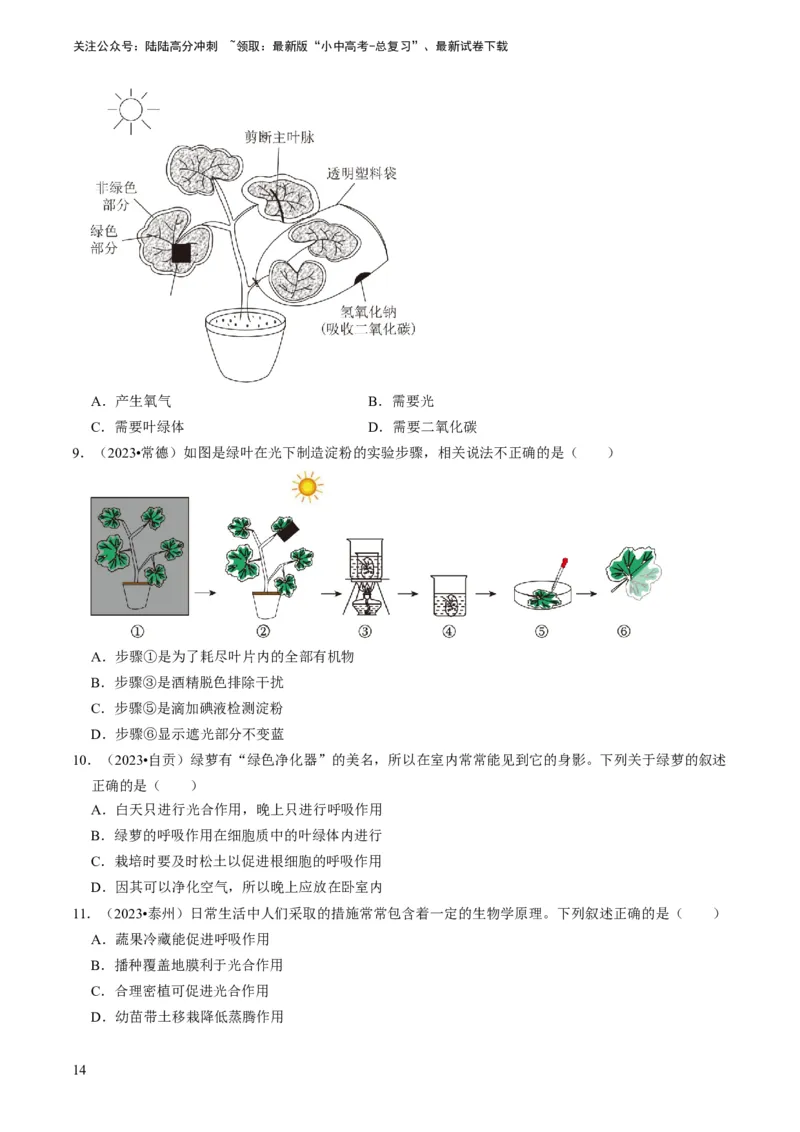 关注公众号：陆陆高分冲刺 ~领取：最新版“小中高考-总复习”、最新试卷下载

剪断主叶脉
透明塑料袋
非绿色部分
绿色部分
氢氧化钠
(吸收二氧化碳)

A．产生氧气
B．需要光
C．需要叶绿体
D．需要二氧化碳

9．（2023•常德）如图是绿叶在光下制造淀粉的实验步骤，相关说法不正确的是（　　）

①
②
③
④
⑤
⑥

A．步骤①是为了耗尽叶片内的全部有机物
B．步骤③是酒精脱色排除干扰
C．步骤⑤是滴加碘液检测淀粉
D．步骤⑥显示遮光部分不变蓝

10．（2023•自贡）绿萝有“绿色净化器”的美名，所以在室内常常能见到它的身影。下列关于绿萝的叙述正确的是（　　）
A．白天只进行光合作用，晚上只进行呼吸作用
B．绿萝的呼吸作用在细胞质中的叶绿体内进行
C．栽培时要及时松土以促进根细胞的呼吸作用
D．因其可以净化空气，所以晚上应放在卧室内

11．（2023•泰州）日常生活中人们采取的措施常常包含着一定的生物学原理。下列叙述正确的是（　　）
A．蔬果冷藏能促进呼吸作用
B．播种覆盖地膜利于光合作用
C．合理密植可促进光合作用
D．幼苗带土移栽降低蒸腾作用

14