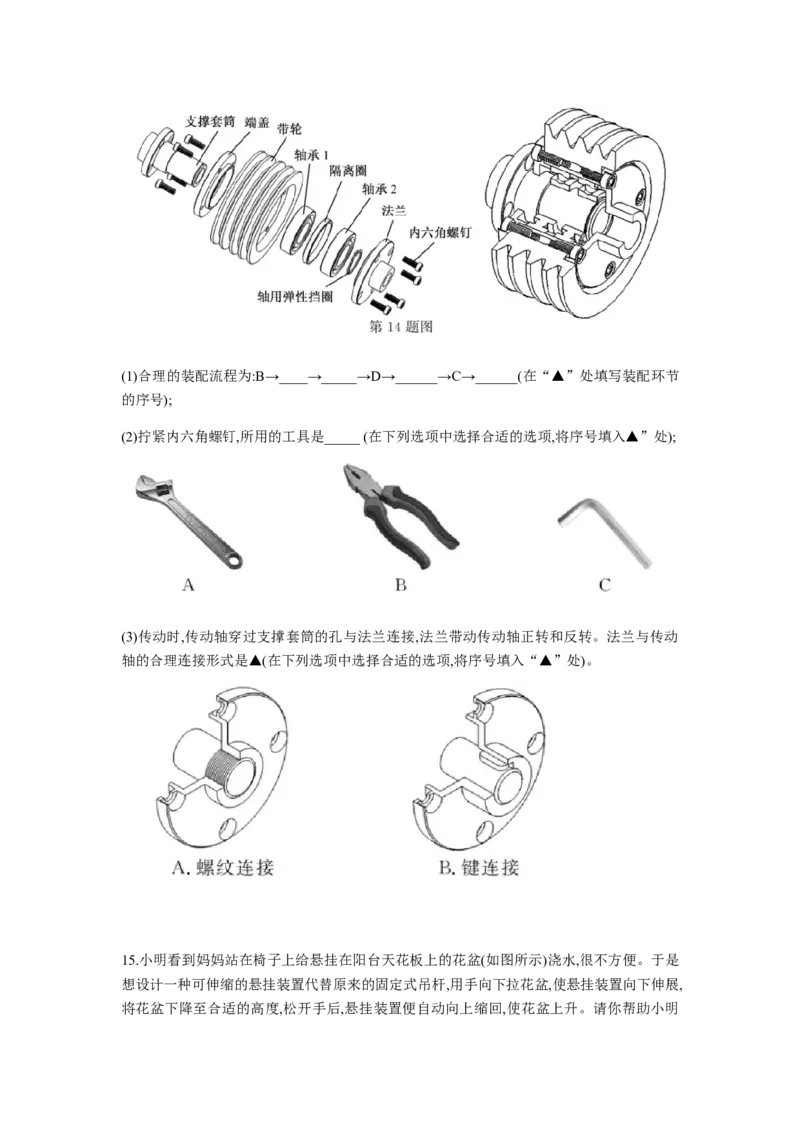 支撑套筒 端盖 带轮 轴承 1 隔离圈 轴承 2 法兰 内六角螺钉 轴用弹性挡圈

第 14 题图

(1)合理的装配流程为:B→____→_____→D→______→C→______(在“▲”处填写装配环节的序号);

(2)拧紧内六角螺钉,所用的工具是_____ (在下列选项中选择合适的选项,将序号填入▲”处);

A B C

(3)传动时,传动轴穿过支撑套筒的孔与法兰连接,法兰带动传动轴正转和反转。法兰与传动轴的合理连接形式是▲(在下列选项中选择合适的选项,将序号填入“▲”处)。

A. 螺纹连接 B. 键连接

15.小明看到妈妈站在椅子上给悬挂在阳台天花板上的花盆(如图所示)浇水,很不方便。于是想设计一种可伸缩的悬挂装置代替原来的固定式吊杆,用手向下拉花盆,使悬挂装置向下伸展,将花盆下降至合适的高度,松开手后,悬挂装置便自动向上缩回,使花盆上升。请你帮助小明