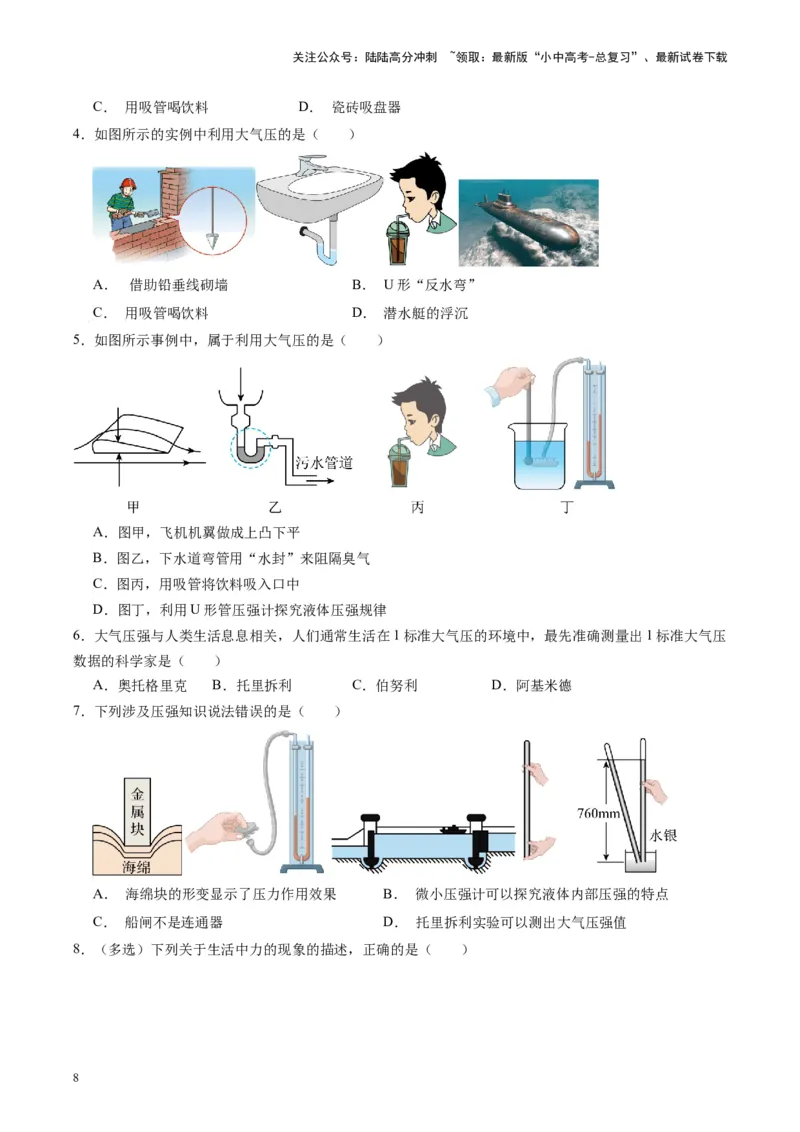 关注公众号：陆陆高分冲刺 ~领取：最新版“小中高考-总复习”、最新试卷下载

C． 用吸管喝饮料 D． 瓷砖吸盘器

4．如图所示的实例中利用大气压的是（ ）

A． 借助铅垂线砌墙 B． U 形“反水弯”

C． 用吸管喝饮料 D． 潜水艇的浮沉

5．如图所示事例中，属于利用大气压的是（ ）

污水管道

甲 乙 丙 丁

A．图甲，飞机机翼做成上凸下平

B．图乙，下水道弯管用“水封”来阻隔臭气

C．图丙，用吸管将饮料吸入口中

D．图丁，利用 U 形管压强计探究液体压强规律

6．大气压强与人类生活息息相关，人们通常生活在 1 标准大气压的环境中，最先准确测量出 1 标准大气压数据的科学家是（ ）

A．奥托格里克 B．托里拆利 C．伯努利 D．阿基米德

7．下列涉及压强知识说法错误的是（ ）

金属块

海绵

760mm

水银

A． 海绵块的形变显示了压力作用效果 B． 微小压强计可以探究液体内部压强的特点

C． 船闸不是连通器 D． 托里拆利实验可以测出大气压强值

8．（多选）下列关于生活中力的现象的描述，正确的是（ ）

8