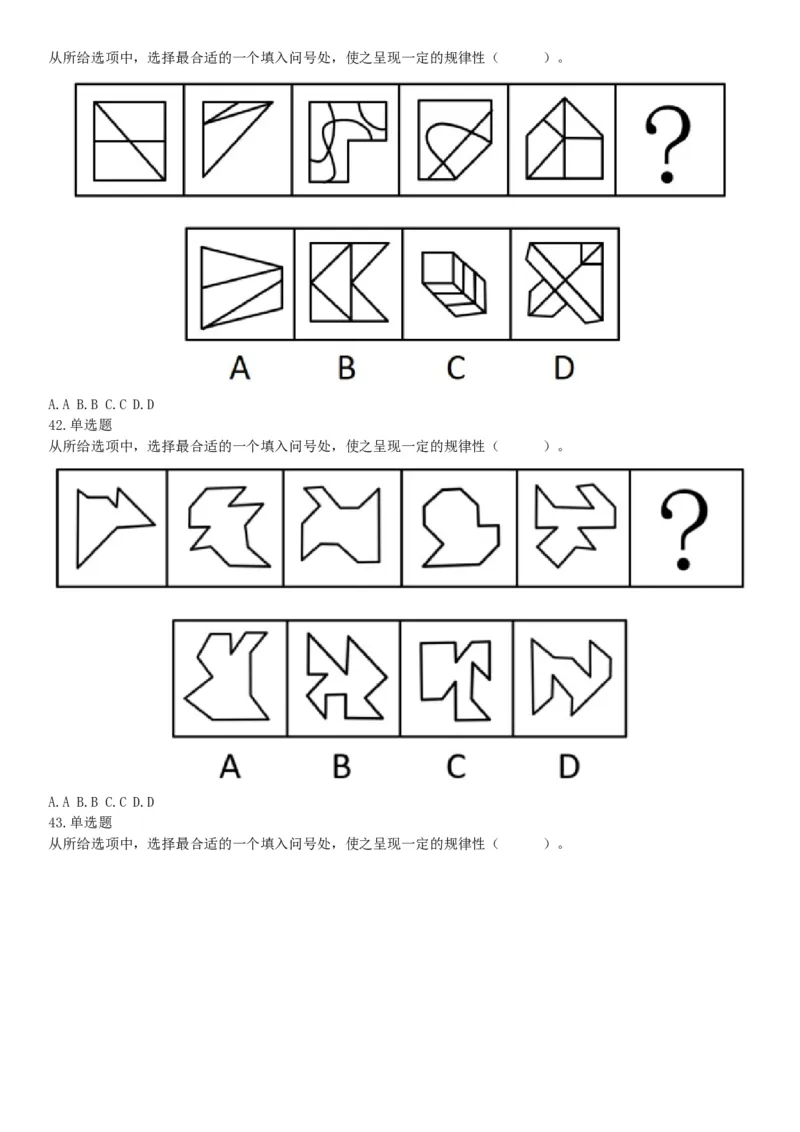 从所给选项中，选择最合适的一个填入问号处，使之呈现一定的规律性（　　）。

?

A B C D

A. A B. B C. C D. D
42. 单选题
从所给选项中，选择最合适的一个填入问号处，使之呈现一定的规律性（　　）。

?

A B C D

A. A B. B C. C D. D
43. 单选题
从所给选项中，选择最合适的一个填入问号处，使之呈现一定的规律性（　　）。