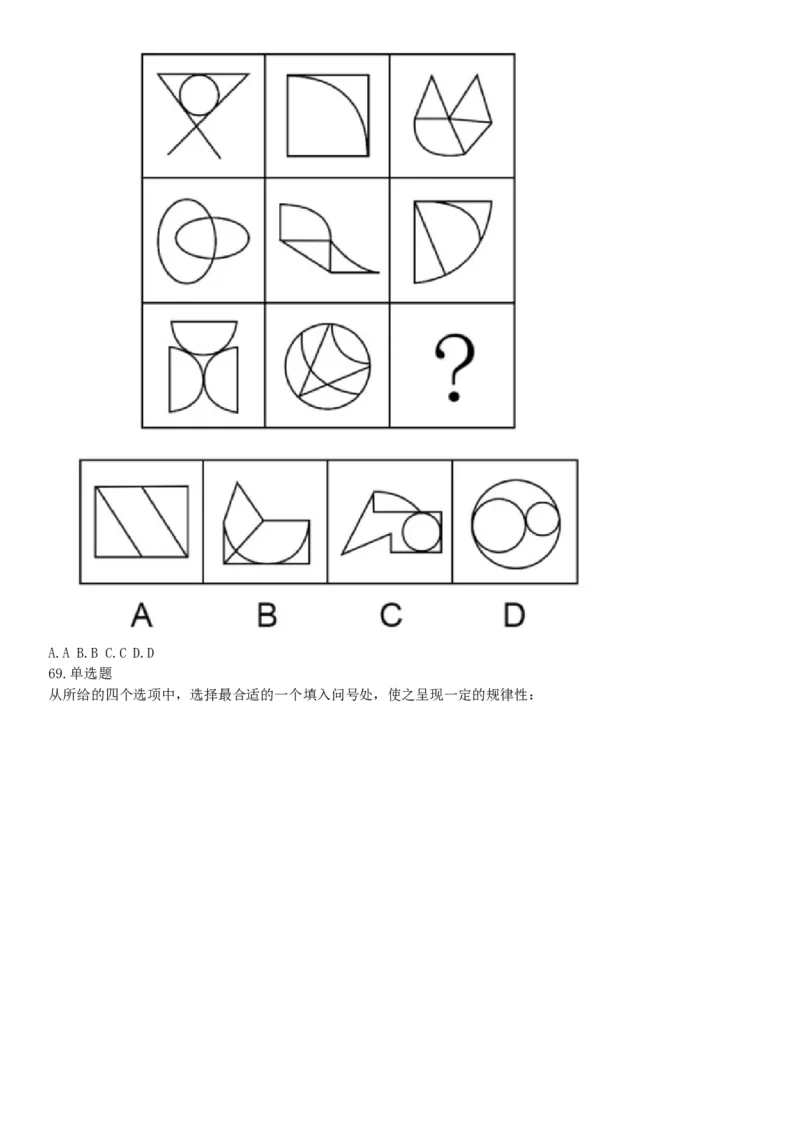 ?

A B C D

A. A B. B C. C D. D
69. 单选题
从所给的四个选项中，选择最合适的一个填入问号处，使之呈现一定的规律性：