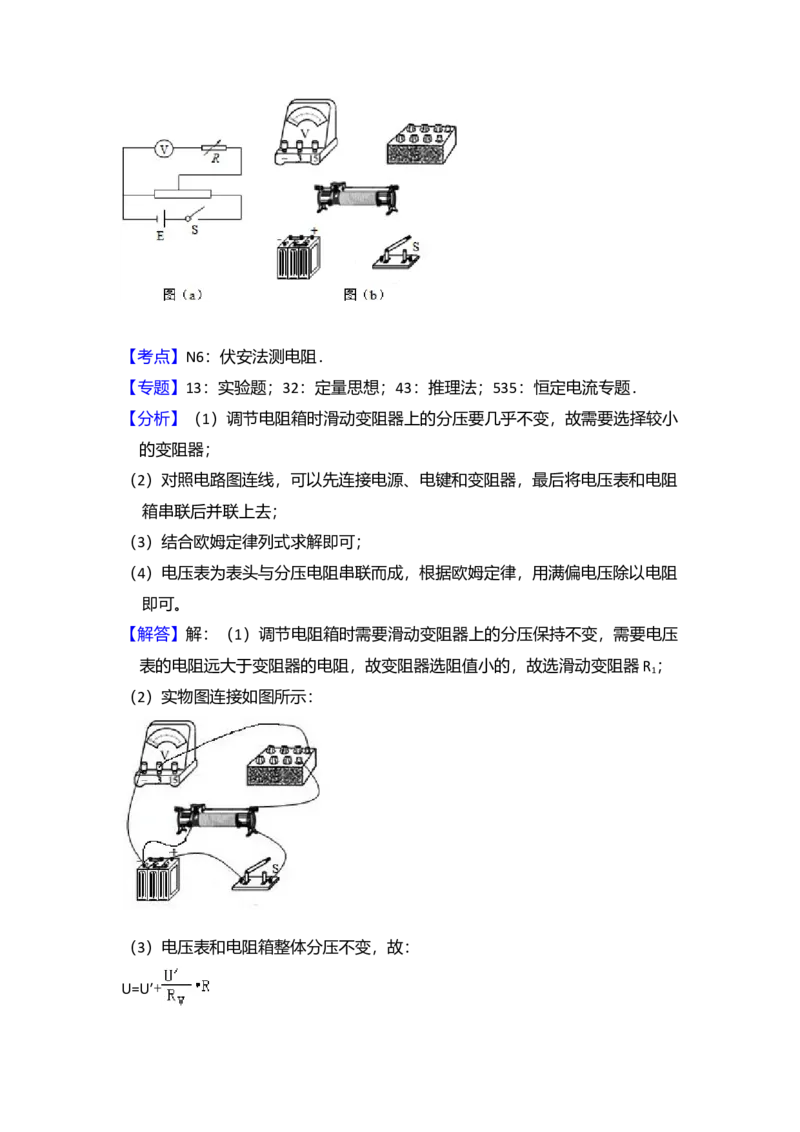 V

R

E

S

V

S

S

图（a）

图（b）

【考点】N6：伏安法测电阻．

【专题】13：实验题；32：定量思想；43：推理法；535：恒定电流专题．

【分析】（1）调节电阻箱时滑动变阻器上的分压要几乎不变，故需要选择较小的变阻器；

（2）对照电路图连线，可以先连接电源、电键和变阻器，最后将电压表和电阻箱串联后并联上去；

（3）结合欧姆定律列式求解即可；

（4）电压表为表头与分压电阻串联而成，根据欧姆定律，用满偏电压除以电阻即可。

【解答】解：（1）调节电阻箱时需要滑动变阻器上的分压保持不变，需要电压表的电阻远大于变阻器的电阻，故变阻器选阻值小的，故选滑动变阻器 $R_1$；

（2）实物图连接如图所示：

V

S

S

（3）电压表和电阻箱整体分压不变，故：

$U=U'+\frac{U'}{R_V}\cdot R$