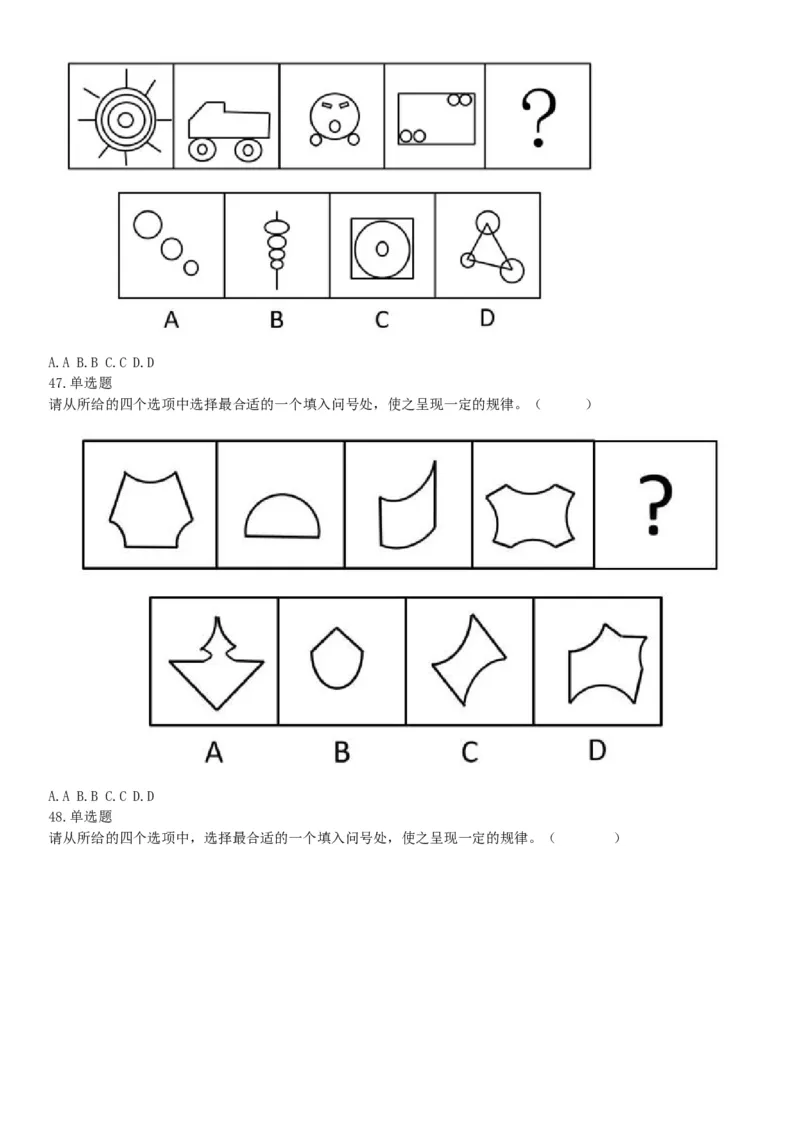 ?

A

B

C

D

A. A B. B C. C D. D
47. 单选题
请从所给的四个选项中选择最合适的一个填入问号处，使之呈现一定的规律。（ ）

?

A

B

C

D

A. A B. B C. C D. D
48. 单选题
请从所给的四个选项中，选择最合适的一个填入问号处，使之呈现一定的规律。（ ）