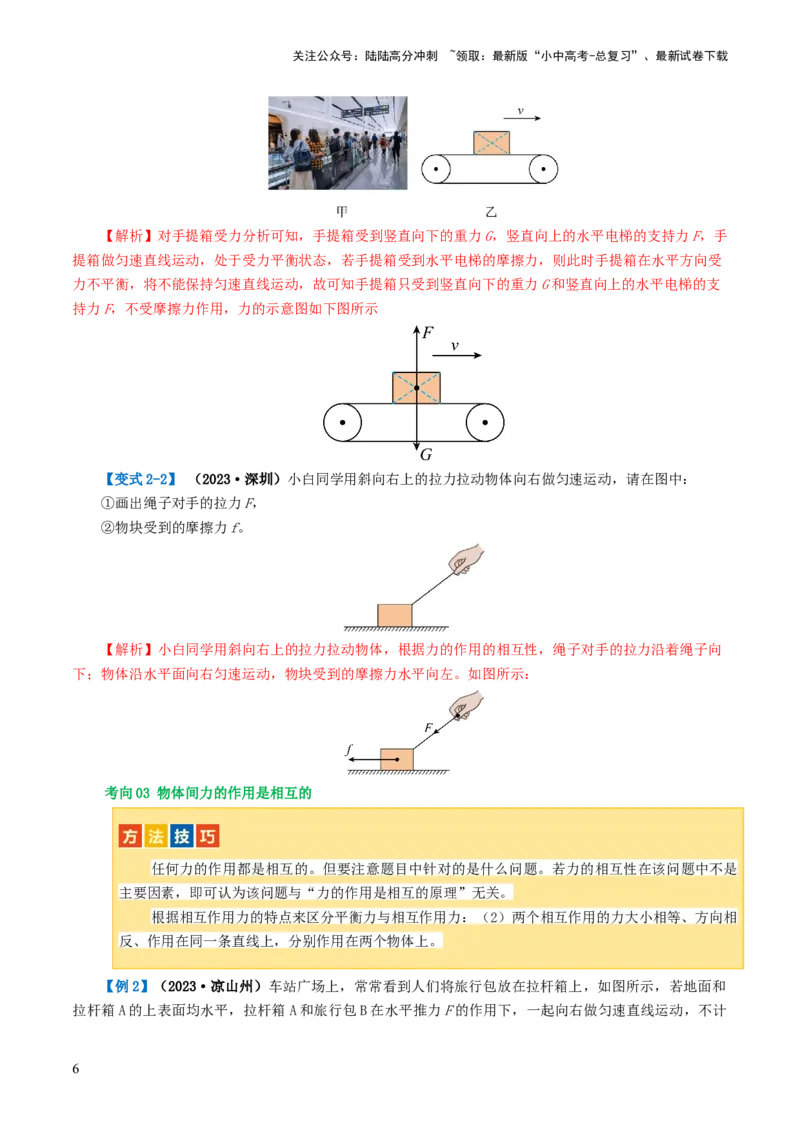 关注公众号：陆陆高分冲刺 ~领取：最新版“小中高考-总复习”、最新试卷下载

$v$

甲 乙

【解析】对手提箱受力分析可知，手提箱受到竖直向下的重力 $G$，竖直向上的水平电梯的支持力 $F$，手提箱做匀速直线运动，处于受力平衡状态，若手提箱受到水平电梯的摩擦力，则此时手提箱在水平方向受力不平衡，将不能保持匀速直线运动，故可知手提箱只受到竖直向下的重力 $G$ 和竖直向上的水平电梯的支持力 $F$，不受摩擦力作用，力的示意图如下图所示

$F$ $v$ $G$

【变式 2-2】（2023·深圳）小白同学用斜向右上的拉力拉动物体向右做匀速运动，请在图中：
①画出绳子对手的拉力 $F$，
②物块受到的摩擦力 $f$。

【解析】小白同学用斜向右上的拉力拉动物体，根据力的作用的相互性，绳子对手的拉力沿着绳子向下；物体沿水平面向右匀速运动，物块受到的摩擦力水平向左。如图所示：

$F$ $f$

考向 03 物体间力的作用是相互的

方法技巧

任何力的作用都是相互的。但要注意题目中针对的是什么问题。若力的相互性在该问题中不是主要因素，即可认为该问题与“力的作用是相互的原理”无关。
根据相互作用力的特点来区分平衡力与相互作用力：（2）两个相互作用的力大小相等、方向相反、作用在同一条直线上，分别作用在两个物体上。

【例 2】（2023·凉山州）车站广场上，常常看到人们将旅行包放在拉杆箱上，如图所示，若地面和拉杆箱 A 的上表面均水平，拉杆箱 A 和旅行包 B 在水平推力 $F$ 的作用下，一起向右做匀速直线运动，不计

6