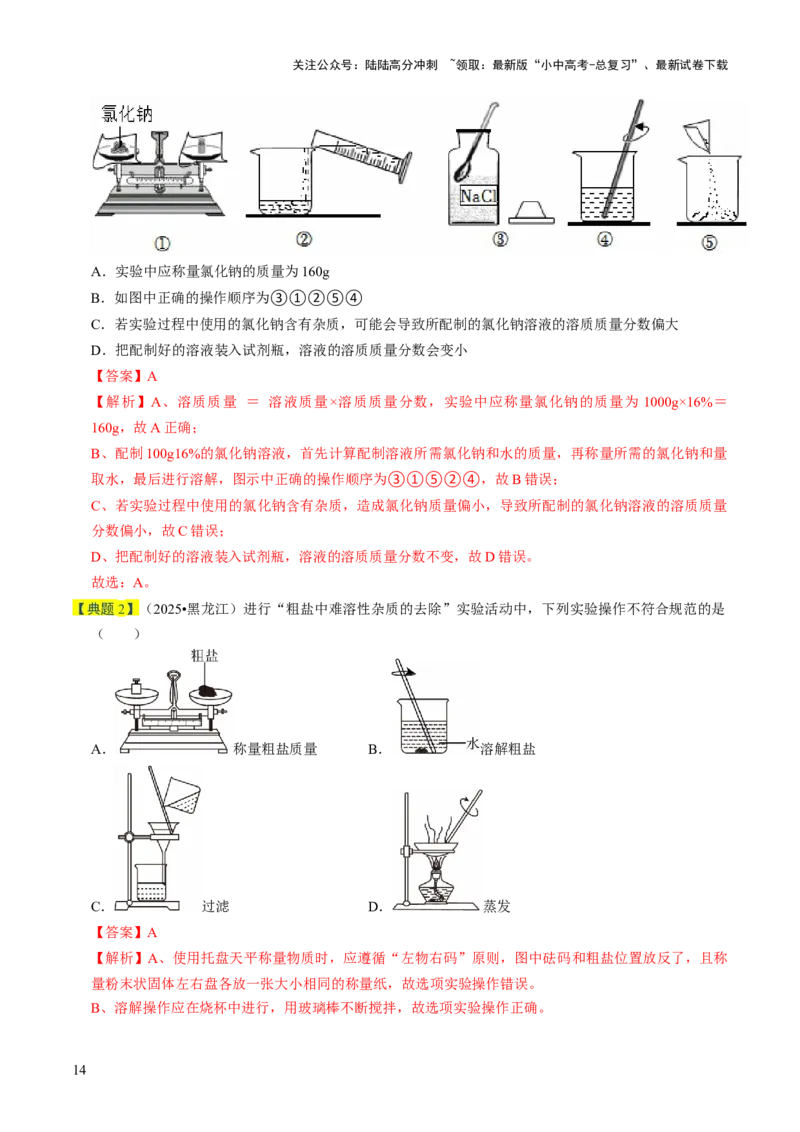 关注公众号：陆陆高分冲刺 ~领取：最新版“小中高考-总复习”、最新试卷下载

氯化钠

NaCl

①　②　③　④　⑤

A．实验中应称量氯化钠的质量为 160g

B．如图中正确的操作顺序为③①②⑤④

C．若实验过程中使用的氯化钠含有杂质，可能会导致所配制的氯化钠溶液的溶质质量分数偏大

D．把配制好的溶液装入试剂瓶，溶液的溶质质量分数会变小

【答案】A

【解析】A、溶质质量 ＝ 溶液质量×溶质质量分数，实验中应称量氯化钠的质量为 1000g×16%＝160g，故 A 正确；

B、配制 100g16%的氯化钠溶液，首先计算配制溶液所需氯化钠和水的质量，再称量所需的氯化钠和量取水，最后进行溶解，图示中正确的操作顺序为③①⑤②④，故 B 错误；

C、若实验过程中使用的氯化钠含有杂质，造成氯化钠质量偏小，导致所配制的氯化钠溶液的溶质质量分数偏小，故 C 错误；

D、把配制好的溶液装入试剂瓶，溶液的溶质质量分数不变，故 D 错误。

故选：A。

【典题 2】（2025•黑龙江）进行“粗盐中难溶性杂质的去除”实验活动中，下列实验操作不符合规范的是（　　）

粗盐

A．　称量粗盐质量　　B．　水 溶解粗盐

C．　过滤　　D．　蒸发

【答案】A

【解析】A、使用托盘天平称量物质时，应遵循“左物右码”原则，图中砝码和粗盐位置放反了，且称量粉末状固体左右盘各放一张大小相同的称量纸，故选项实验操作错误。

B、溶解操作应在烧杯中进行，用玻璃棒不断搅拌，故选项实验操作正确。

14