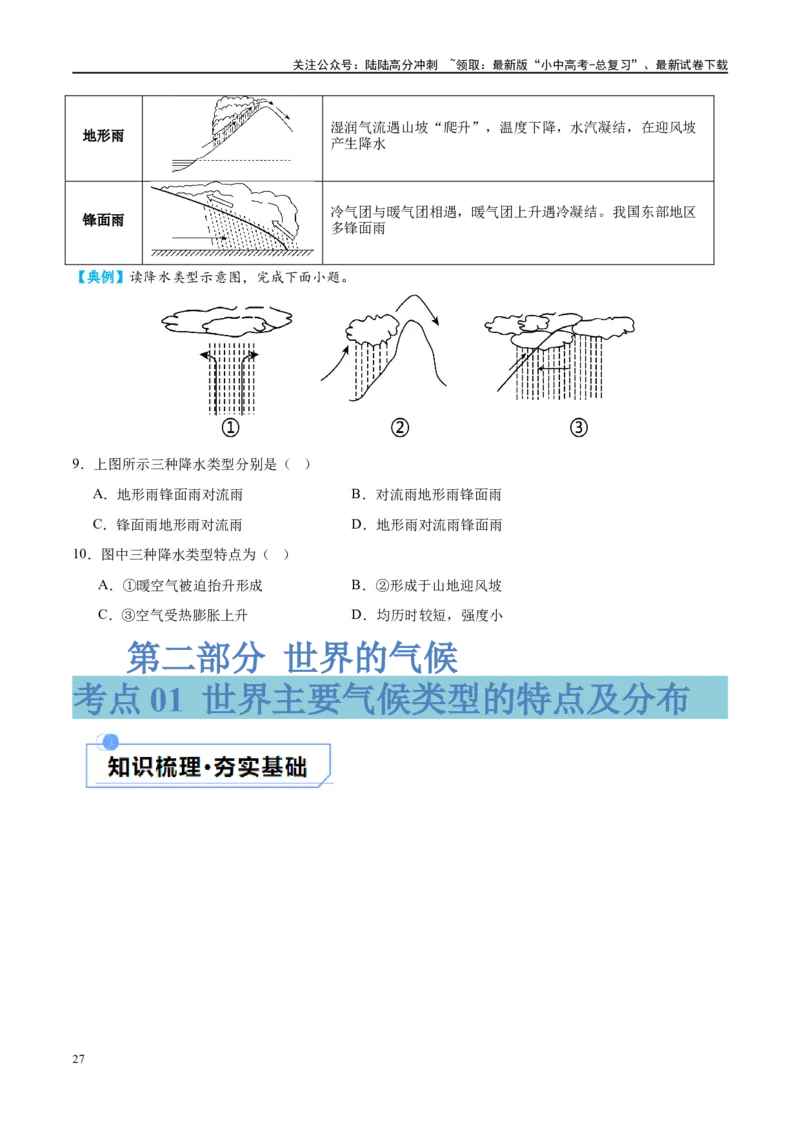 关注公众号：陆陆高分冲刺 ~领取：最新版“小中高考-总复习”、最新试卷下载

| 地形雨 |  | 湿润气流遇山坡“爬升”，温度下降，水汽凝结，在迎风坡产生降水 |
|---|---|---|
| 锋面雨 |  | 冷气团与暖气团相遇，暖气团上升遇冷凝结。我国东部地区多锋面雨 |

【典例】读降水类型示意图，完成下面小题。

①　②　③

9．上图所示三种降水类型分别是（ ）

A．地形雨锋面雨对流雨　B．对流雨地形雨锋面雨

C．锋面雨地形雨对流雨　D．地形雨对流雨锋面雨

10．图中三种降水类型特点为（ ）

A．①暖空气被迫抬升形成　B．②形成于山地迎风坡

C．③空气受热膨胀上升　D．均历时较短，强度小

第二部分 世界的气候

考点 01 世界主要气候类型的特点及分布

知识梳理·夯实基础

27