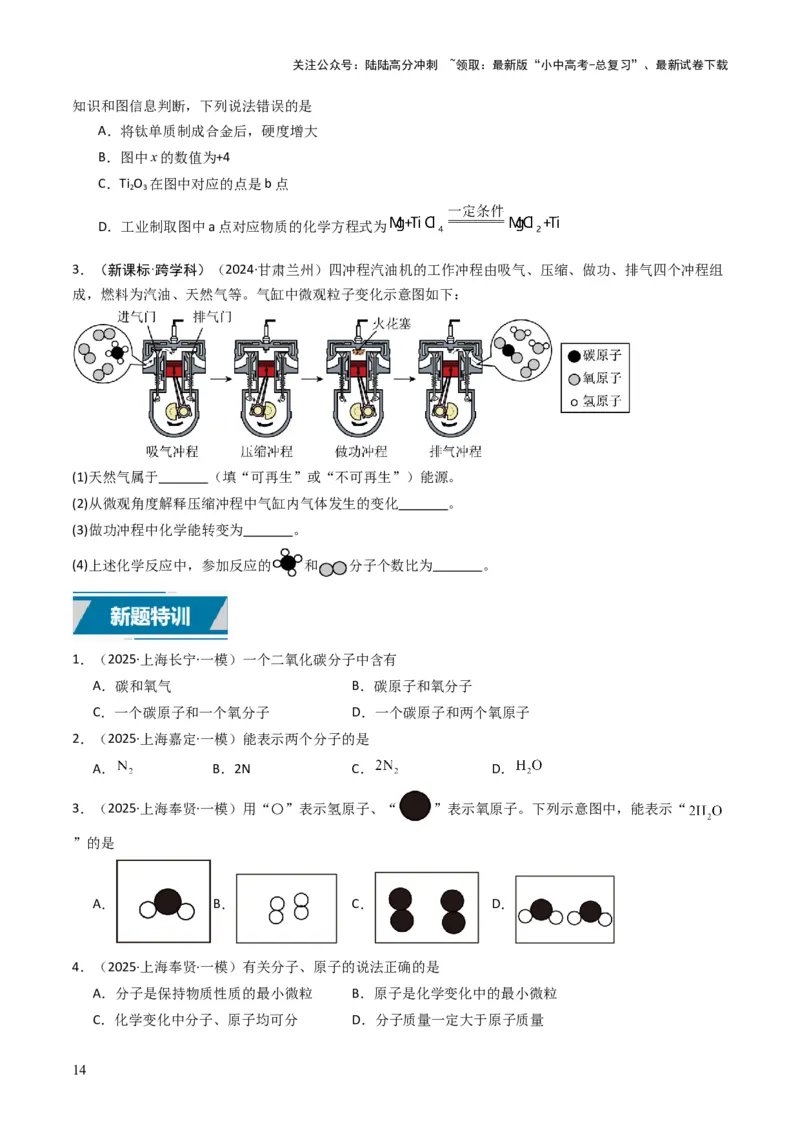 关注公众号：陆陆高分冲刺 ~领取：最新版“小中高考-总复习”、最新试卷下载

知识和图信息判断，下列说法错误的是

A．将钛单质制成合金后，硬度增大

B．图中 $x$ 的数值为+4

C．$Ti_2O_3$ 在图中对应的点是 b 点

D．工业制取图中 a 点对应物质的化学方程式为 $Mg+TiCl_4 \xlongequal{一定条件} MgCl_2+Ti$

3．（新课标·跨学科）（2024·甘肃兰州）四冲程汽油机的工作冲程由吸气、压缩、做功、排气四个冲程组成，燃料为汽油、天然气等。气缸中微观粒子变化示意图如下：

进气门 排气门 火花塞

碳原子 氧原子 氢原子

吸气冲程 压缩冲程 做功冲程 排气冲程

(1)天然气属于________（填“可再生”或“不可再生”）能源。

(2)从微观角度解释压缩冲程中气缸内气体发生的变化________。

(3)做功冲程中化学能转变为________。

(4)上述化学反应中，参加反应的 和 分子个数比为________。

新题特训

1．（2025·上海长宁·一模）一个二氧化碳分子中含有

A．碳和氧气 B．碳原子和氧分子

C．一个碳原子和一个氧分子 D．一个碳原子和两个氧原子

2．（2025·上海嘉定·一模）能表示两个分子的是

A．$N_2$ B．2N C．$2N_2$ D．$H_2O$

3．（2025·上海奉贤·一模）用“○”表示氢原子、“ ”表示氧原子。下列示意图中，能表示“$2H_2O$”的是

A． B． C． D．

4．（2025·上海奉贤·一模）有关分子、原子的说法正确的是

A．分子是保持物质性质的最小微粒 B．原子是化学变化中的最小微粒

C．化学变化中分子、原子均可分 D．分子质量一定大于原子质量

14