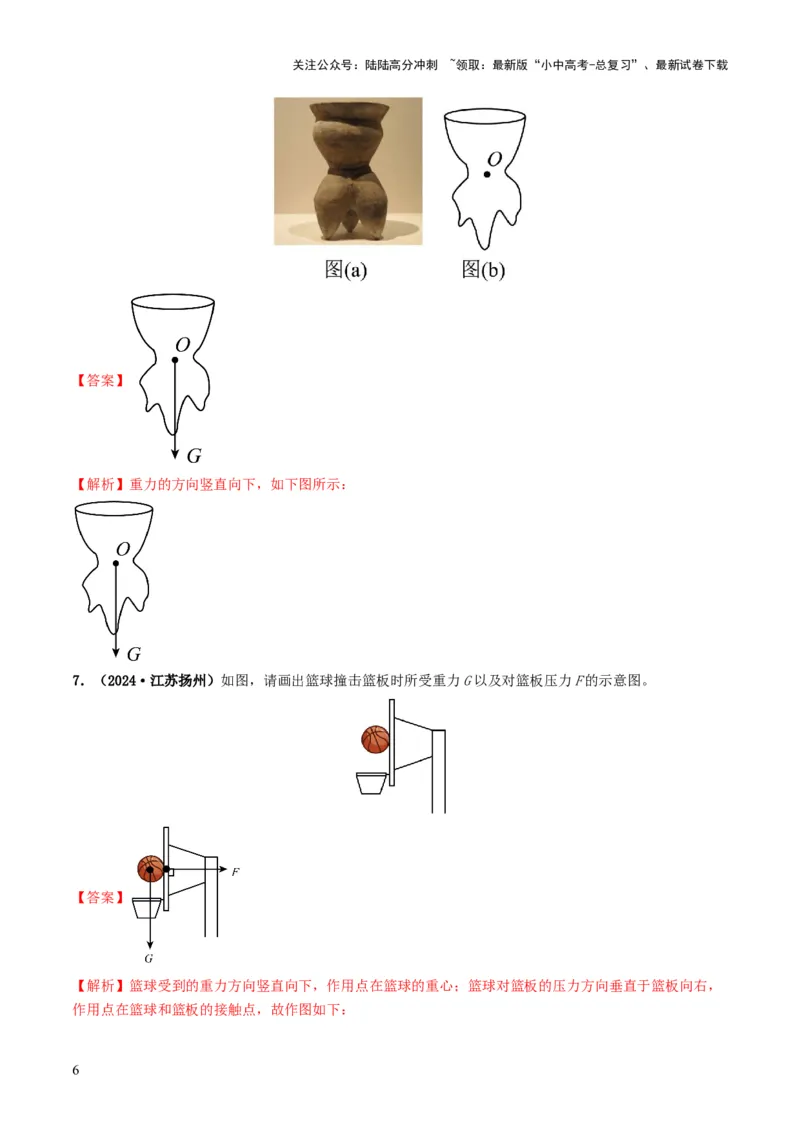 关注公众号：陆陆高分冲刺 ~领取：最新版“小中高考-总复习”、最新试卷下载

$O$

图(a) 图(b)

【答案】

$O$

$G$

【解析】重力的方向竖直向下，如下图所示：

$O$

$G$

7. （2024·江苏扬州）如图，请画出篮球撞击篮板时所受重力 $G$ 以及对篮板压力 $F$ 的示意图。

【答案】

$F$

$G$

【解析】篮球受到的重力方向竖直向下，作用点在篮球的重心；篮球对篮板的压力方向垂直于篮板向右，作用点在篮球和篮板的接触点，故作图如下：

6