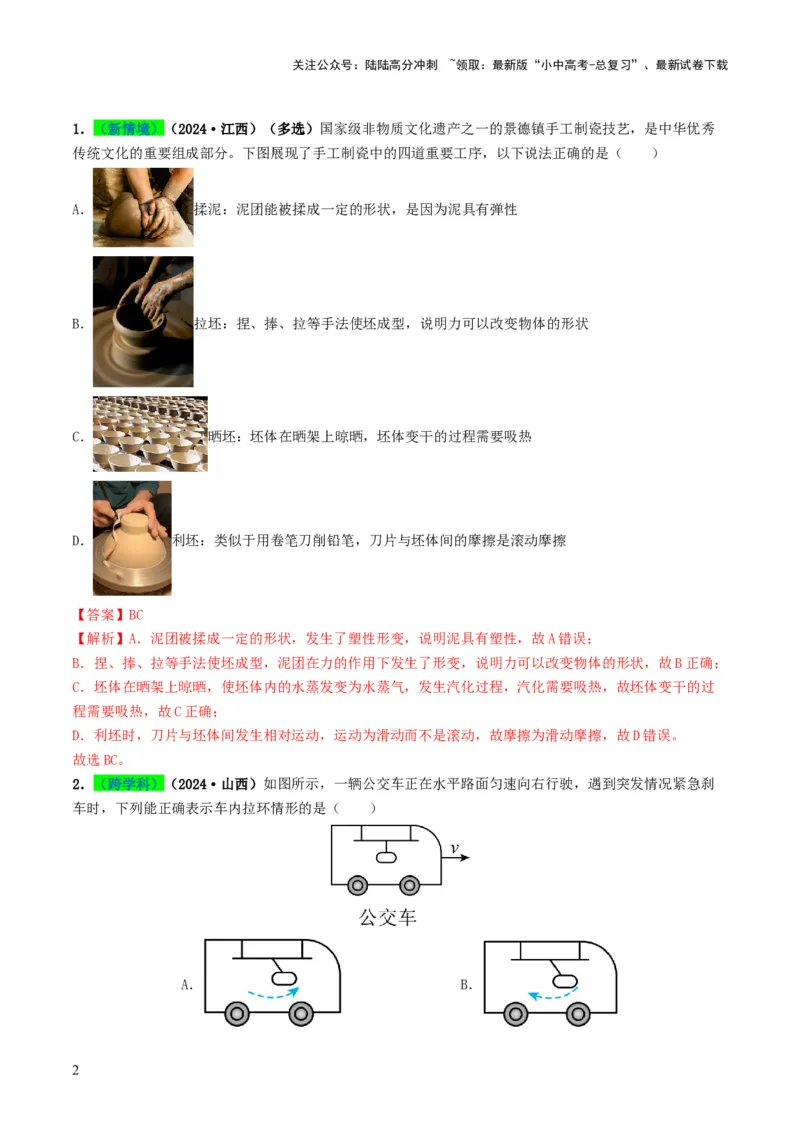 关注公众号：陆陆高分冲刺 ~领取：最新版“小中高考-总复习”、最新试卷下载

1.（新情境）（2024·江西）（多选）国家级非物质文化遗产之一的景德镇手工制瓷技艺，是中华优秀传统文化的重要组成部分。下图展现了手工制瓷中的四道重要工序，以下说法正确的是（　　）

A. 揉泥：泥团能被揉成一定的形状，是因为泥具有弹性

B. 拉坯：捏、捧、拉等手法使坯成型，说明力可以改变物体的形状

C. 晒坯：坯体在晒架上晾晒，坯体变干的过程需要吸热

D. 利坯：类似于用卷笔刀削铅笔，刀片与坯体间的摩擦是滚动摩擦

【答案】BC

【解析】A. 泥团被揉成一定的形状，发生了塑性形变，说明泥具有塑性，故A错误；

B. 捏、捧、拉等手法使坯成型，泥团在力的作用下发生了形变，说明力可以改变物体的形状，故B正确；

C. 坯体在晒架上晾晒，使坯体内的水蒸发变为水蒸气，发生汽化过程，汽化需要吸热，故坯体变干的过程需要吸热，故C正确；

D. 利坯时，刀片与坯体间发生相对运动，运动为滑动而不是滚动，故摩擦为滑动摩擦，故D错误。

故选BC。

2.（跨学科）（2024·山西）如图所示，一辆公交车正在水平路面匀速向右行驶，遇到突发情况紧急刹车时，下列能正确表示车内拉环情形的是（　　）

$v$

公交车

A.

B.

2