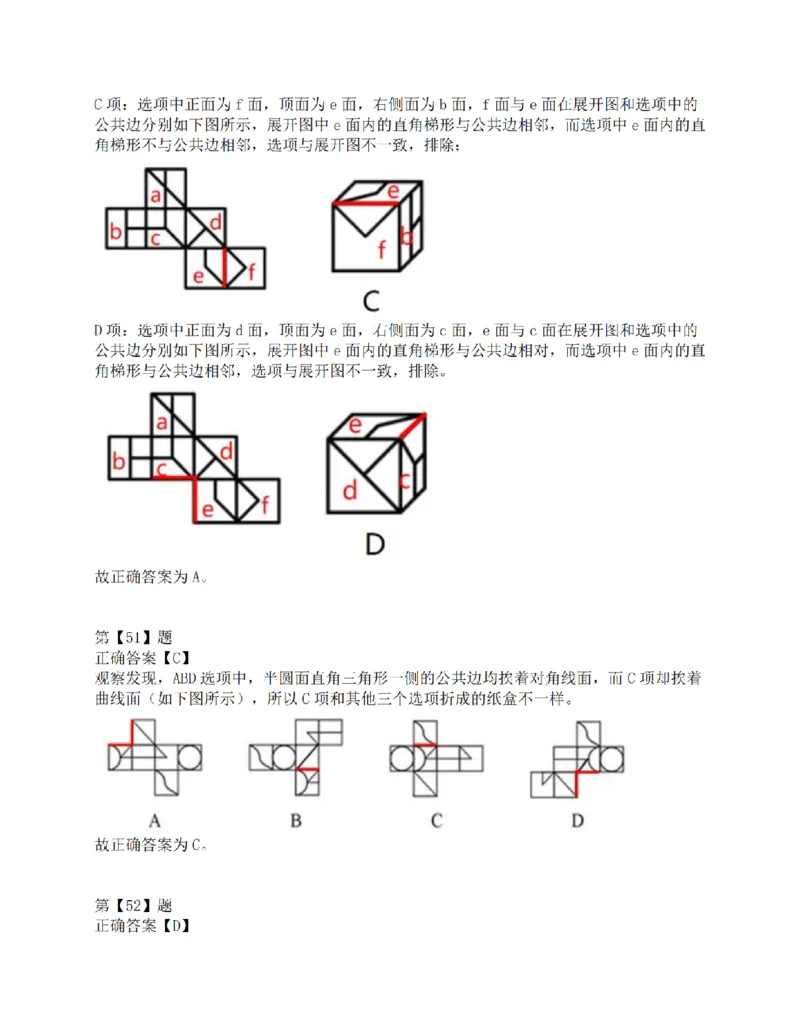 C项：选项中正面为f面，顶面为e面，右侧面为b面，f面与e面在展开图和选项中的公共边分别如下图所示，展开图中e面内的直角梯形与公共边相邻，而选项中e面内的直角梯形不与公共边相邻，选项与展开图不一致，排除；

a
b
c
d
e
f

e
f
b

C

D项：选项中正面为d面，顶面为e面，右侧面为c面，e面与c面在展开图和选项中的公共边分别如下图所示，展开图中e面内的直角梯形与公共边相对，而选项中e面内的直角梯形与公共边相邻，选项与展开图不一致，排除。

a
b
c
d
e
f

e
d
c

D

故正确答案为A。

第【51】题
正确答案【C】
观察发现，ABD选项中，半圆面直角三角形一侧的公共边均挨着对角线面，而C项却挨着曲线面（如下图所示），所以C项和其他三个选项折成的纸盒不一样。

A
B
C
D

故正确答案为C。

第【52】题
正确答案【D】